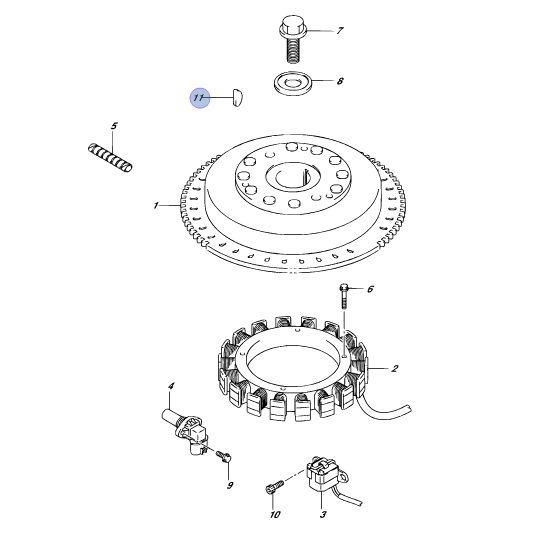 7
8
11
5
1
6
2
4
9
10
3