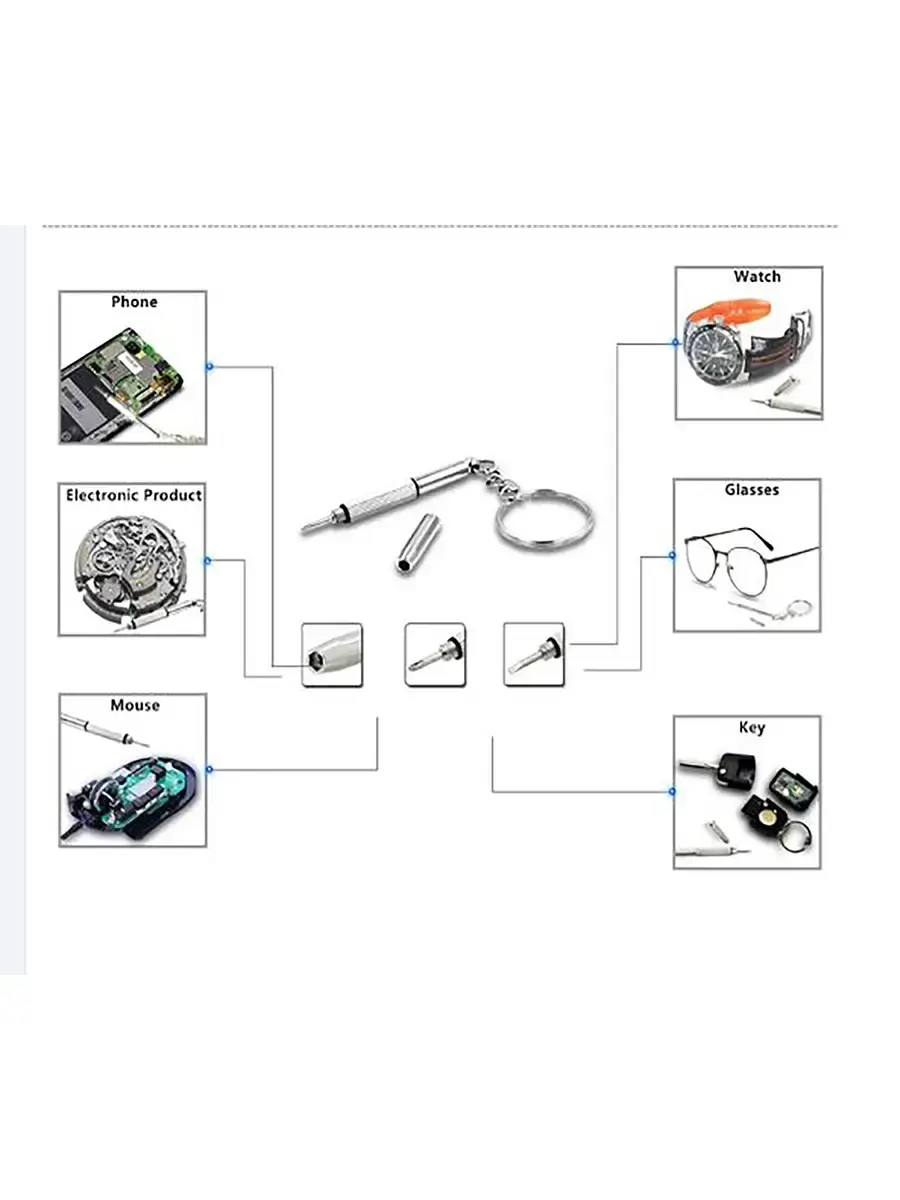 Phone

Electronic Product

Mouse

Watch

Glasses

Key