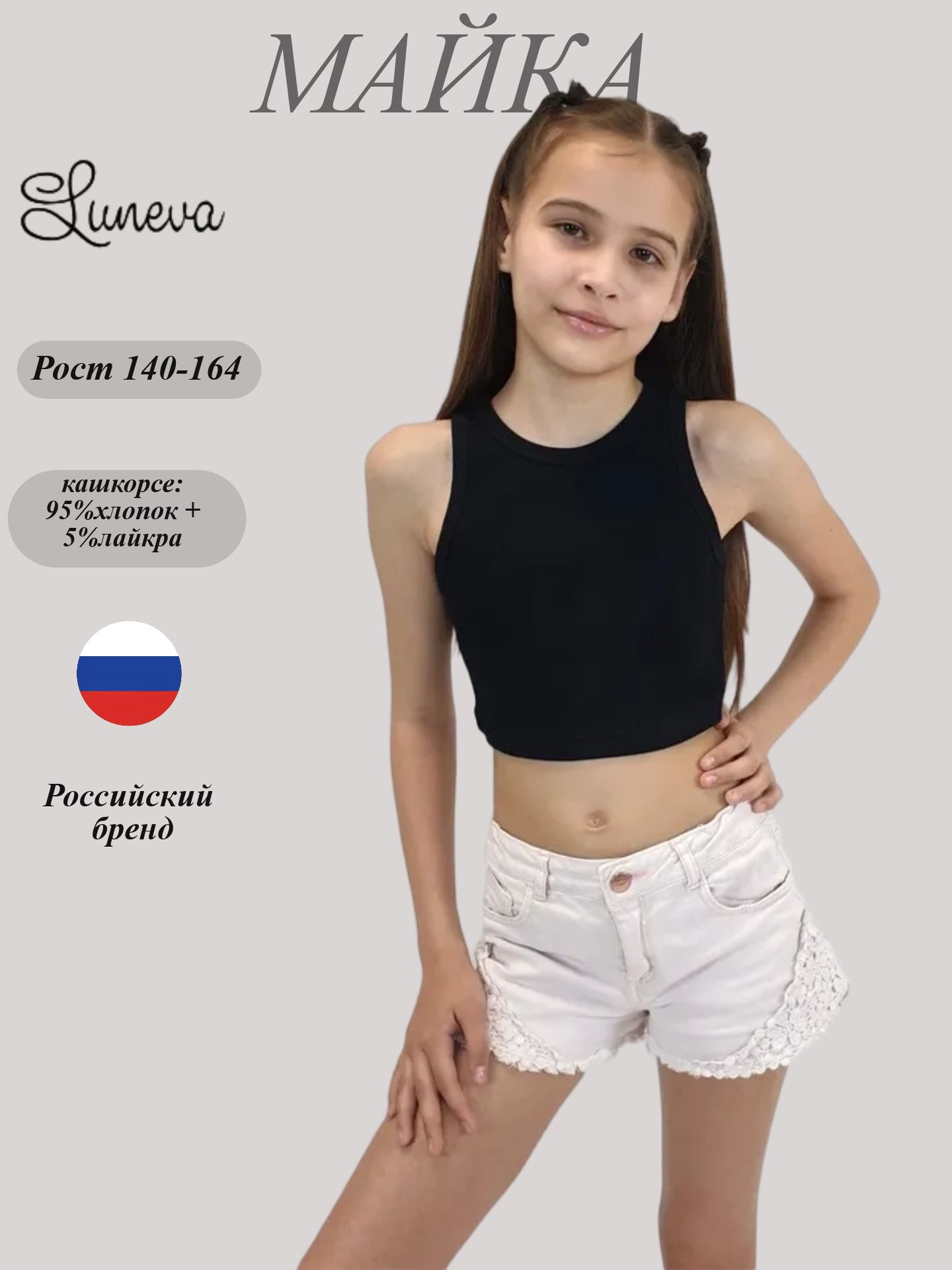 МАЙКА

Luneva

Рост 140-164

кашкорсе:
95%хлопок +
5%лайкра

Российский
бренд