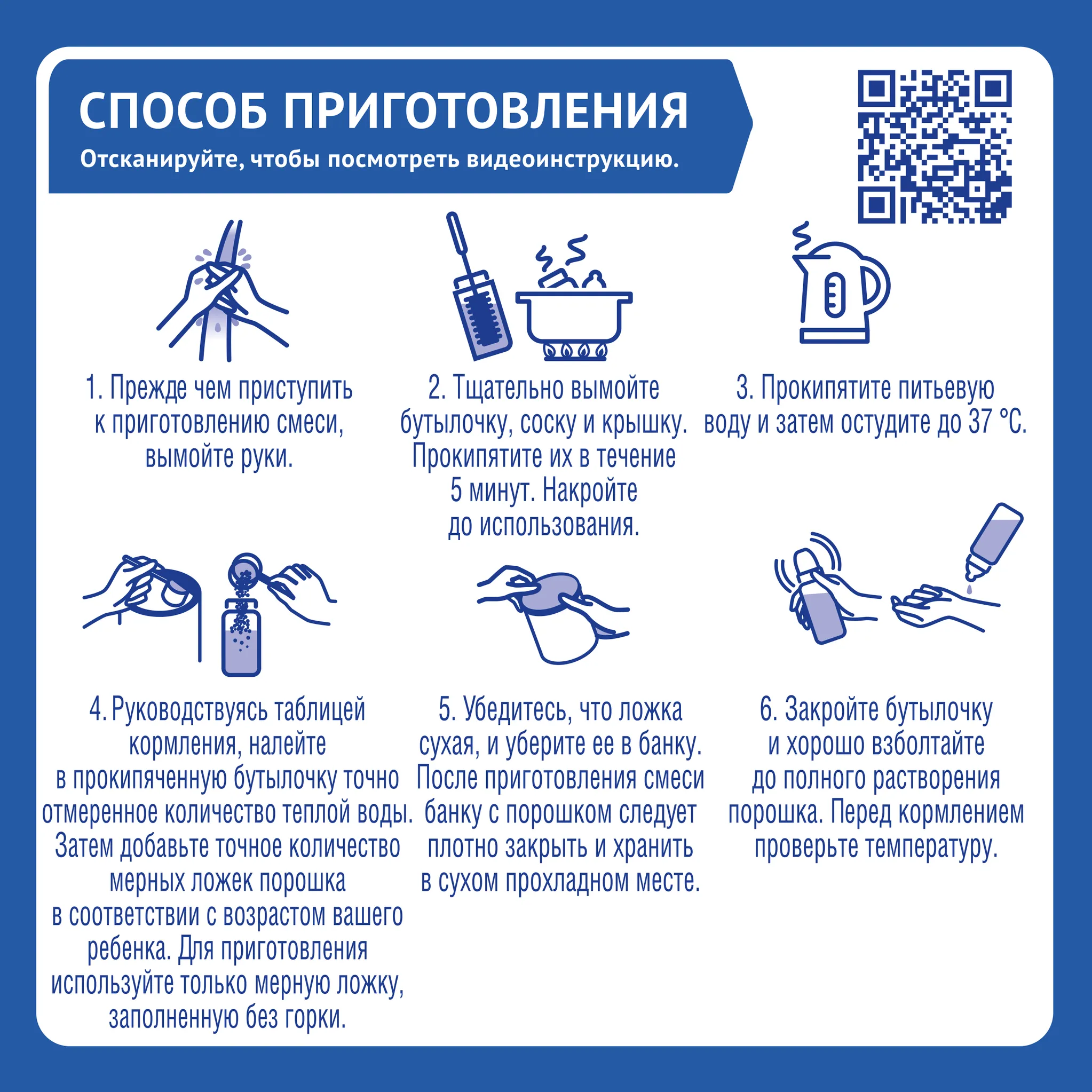 СПОСОБ ПРИГОТОВЛЕНИЯ
Отсканируйте, чтобы посмотреть видеоинструкцию.

1. Прежде чем приступить к приготовлению смеси, вымойте руки.

2. Тщательно вымойте бутылочку, соску и крышку. Прокипятите их в течение 5 минут. Накройте до использования.

3. Прокипятите питьевую воду и затем остудите до 37 °C.

4. Руководствуясь таблицей кормления, налейте в прокипяченную бутылочку точно отмеренное количество теплой воды. Затем добавьте точное количество мерных ложек порошка в соответствии с возрастом вашего ребенка. Для приготовления используйте только мерную ложку, заполненную без горки.

5. Убедитесь, что ложка сухая, и уберите ее в банку. После приготовления смеси банку с порошком следует плотно закрыть и хранить в сухом прохладном месте.

6. Закройте бутылочку и хорошо взболтайте до полного растворения порошка. Перед кормлением проверьте температуру.