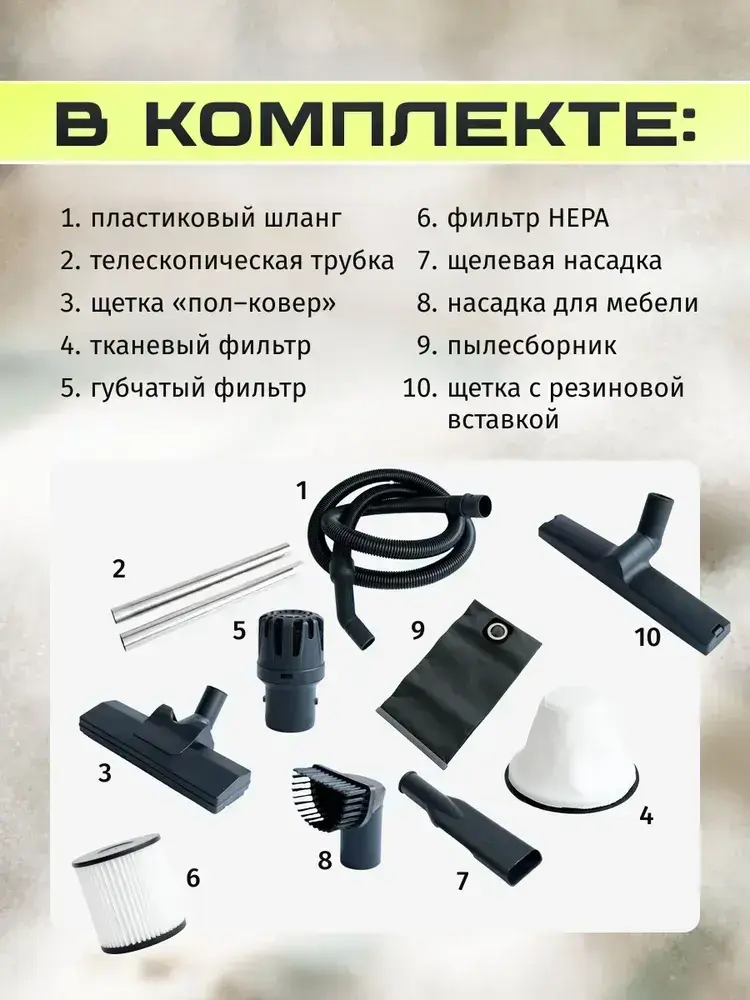 В КОМПЛЕКТЕ:

1. пластиковый шланг
2. телескопическая трубка
3. щетка «пол–ковер»
4. тканевый фильтр
5. губчатый фильтр

6. фильтр HEPA
7. щелевая насадка
8. насадка для мебели
9. пылесборник
10. щетка с резиновой вставкой

1
2
5
9
10
3
4
8
7
6