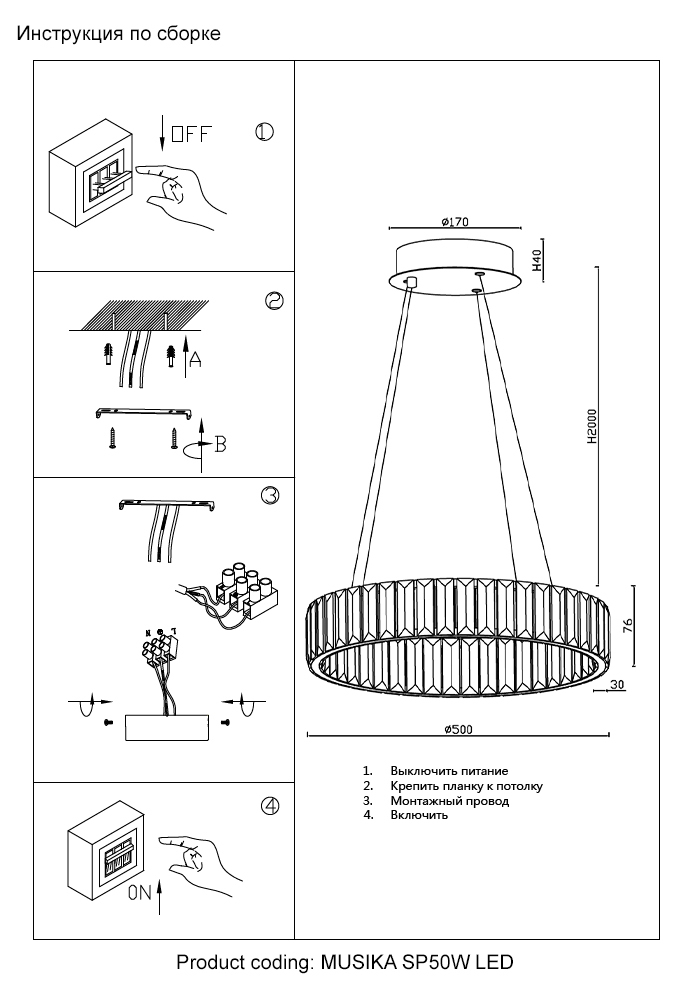 Инструкция по сборке

OFF ①

② A B

③ N L

④ ON

ø170
H40
H2000
76
30
ø500

1. Выключить питание
2. Крепить планку к потолку
3. Монтажный провод
4. Включить

Product coding: MUSIKA SP50W LED