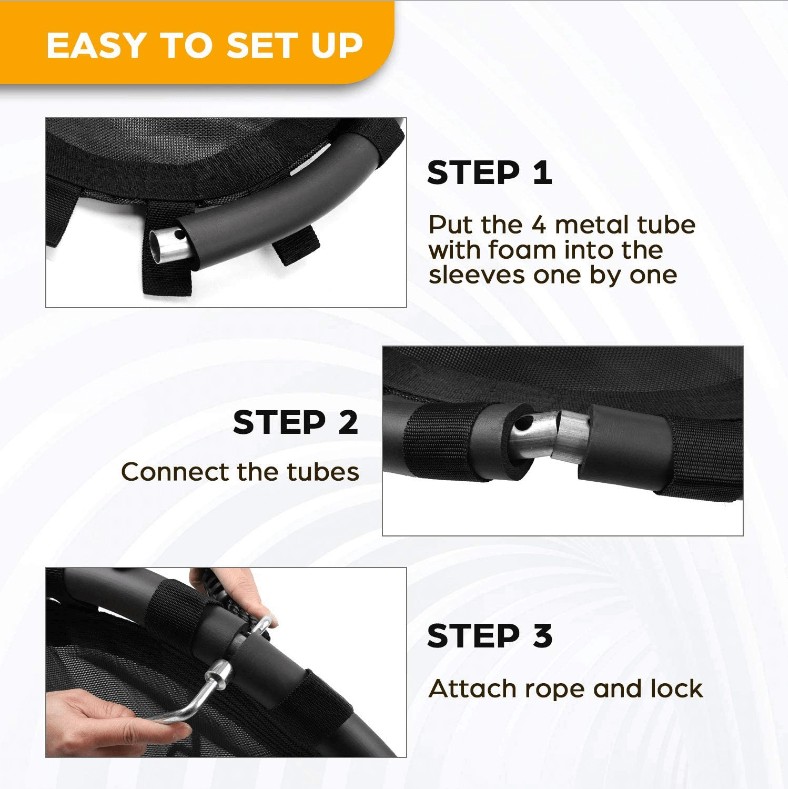 EASY TO SET UP

STEP 1

Put the 4 metal tube with foam into the sleeves one by one

STEP 2

Connect the tubes

STEP 3

Attach rope and lock