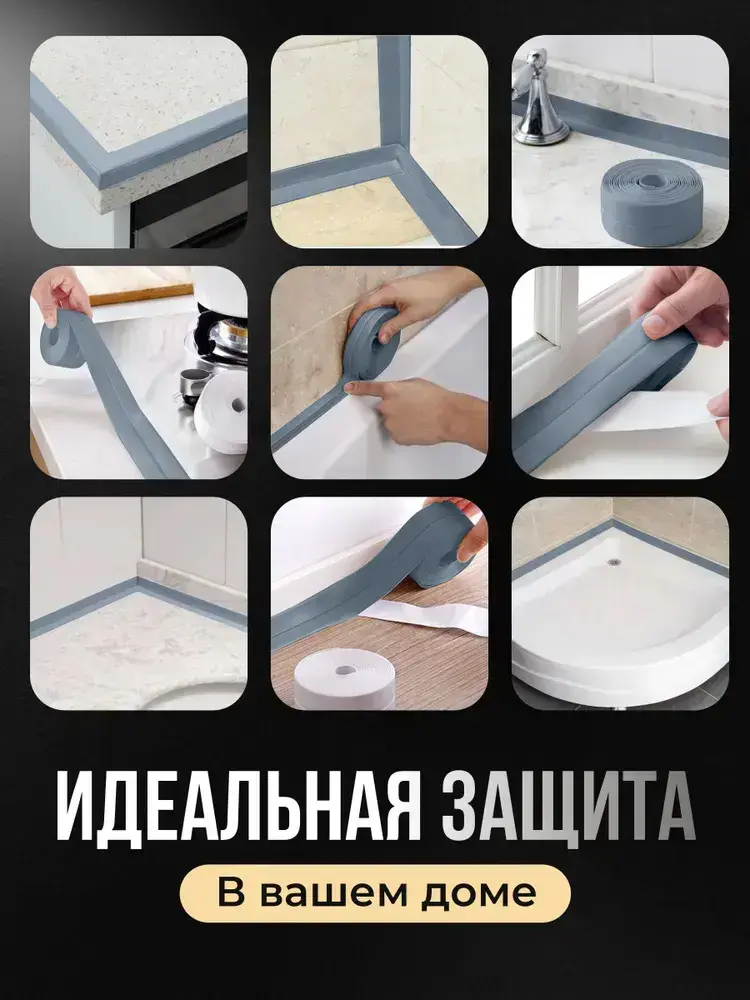 ИДЕАЛЬНАЯ ЗАЩИТА

В вашем доме