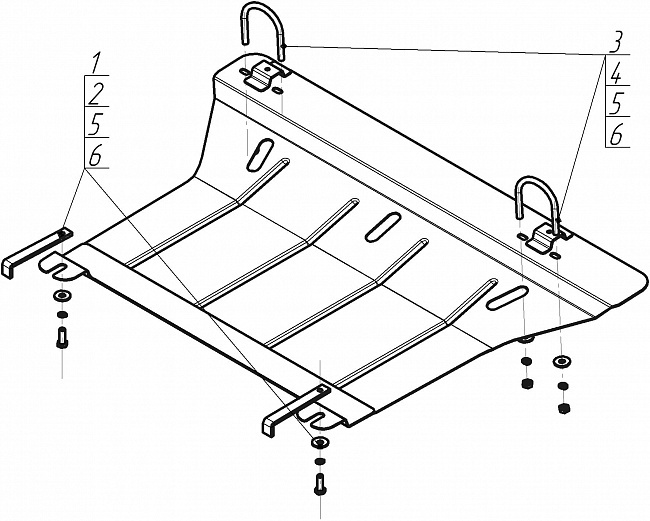 1
2
5
6

3
4
5
6