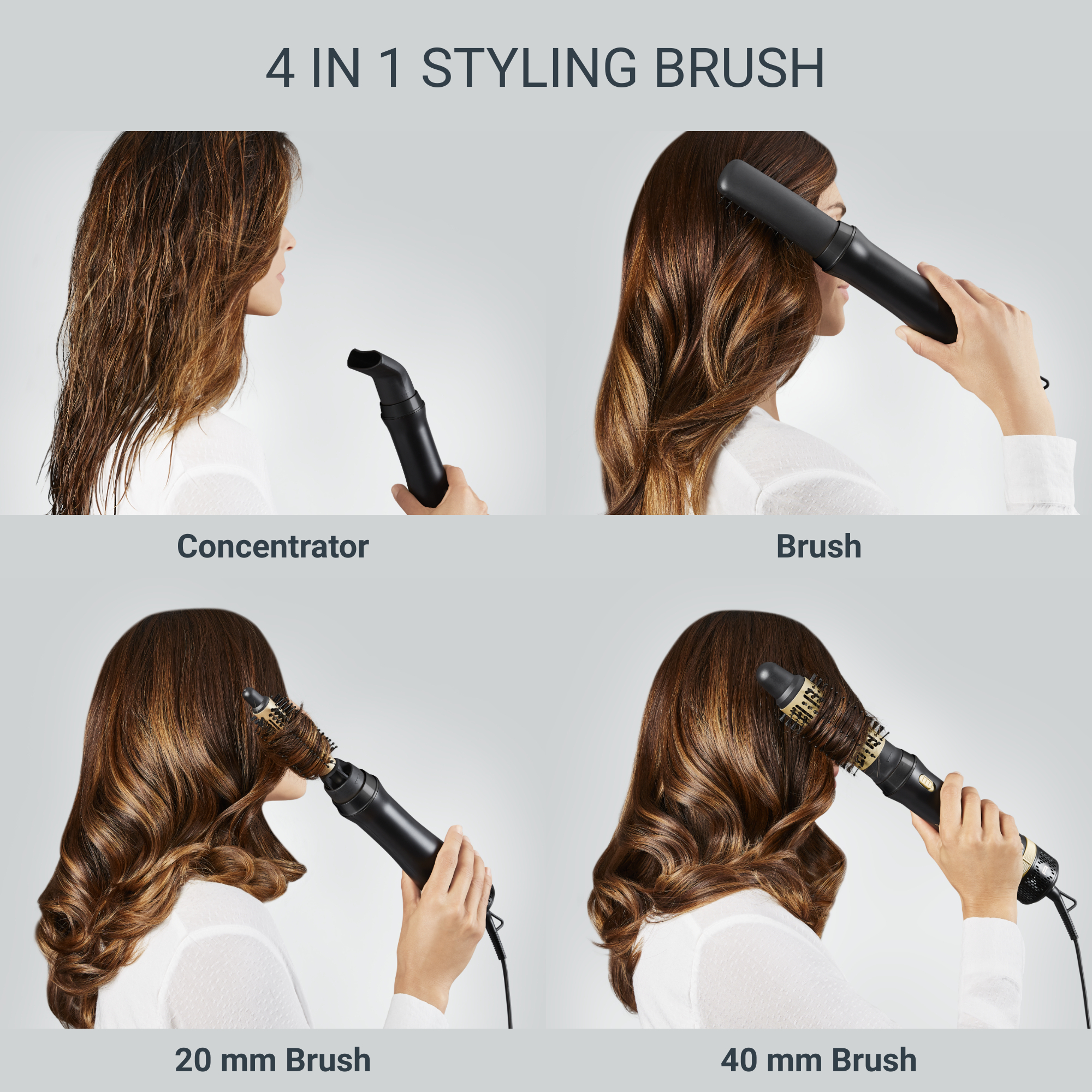 4 IN 1 STYLING BRUSH

Concentrator

Brush

20 mm Brush

40 mm Brush