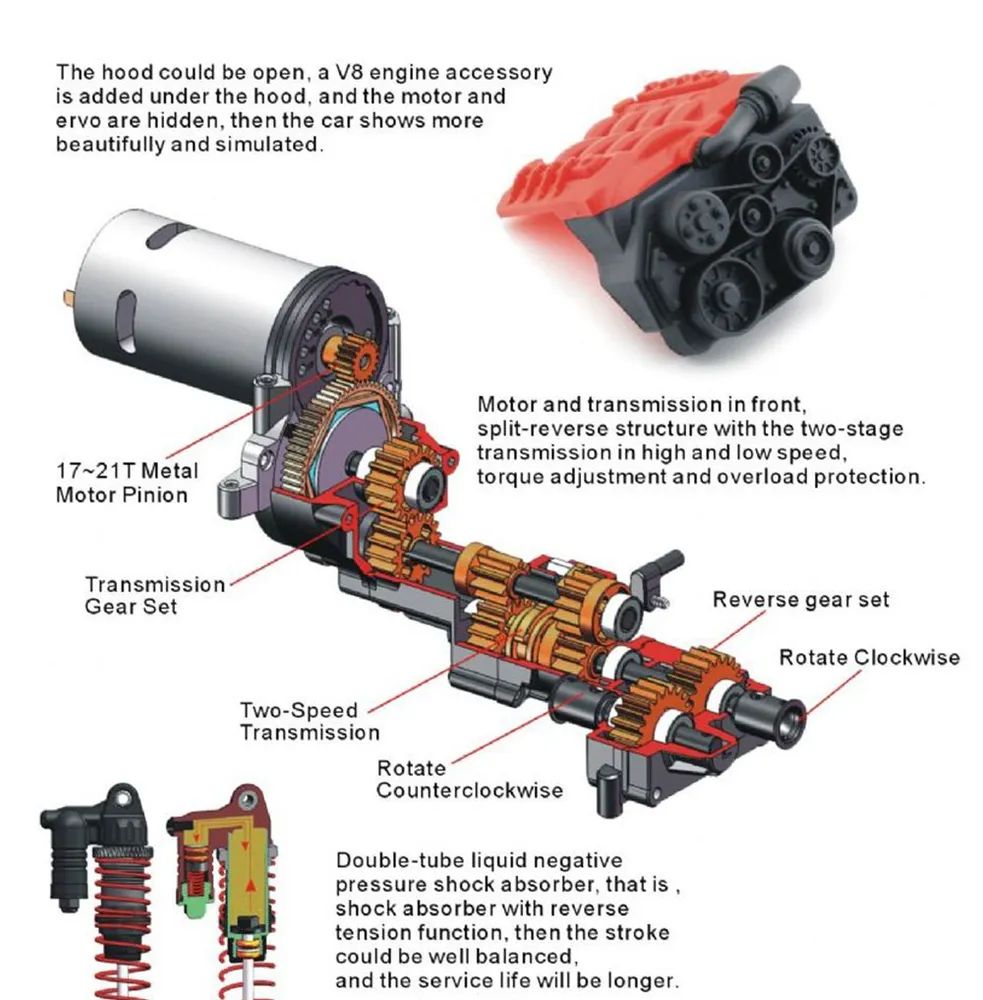 The hood could be open, a V8 engine accessory is added under the hood, and the motor and ervo are hidden, then the car shows more beautifully and simulated.

Motor and transmission in front, split-reverse structure with the two-stage transmission in high and low speed, torque adjustment and overload protection.

17~21T Metal Motor Pinion

Transmission Gear Set

Reverse gear set

Rotate Clockwise

Two-Speed Transmission

Rotate Counterclockwise

Double-tube liquid negative pressure shock absorber, that is , shock absorber with reverse tension function, then the stroke could be well balanced, and the service life will be longer.