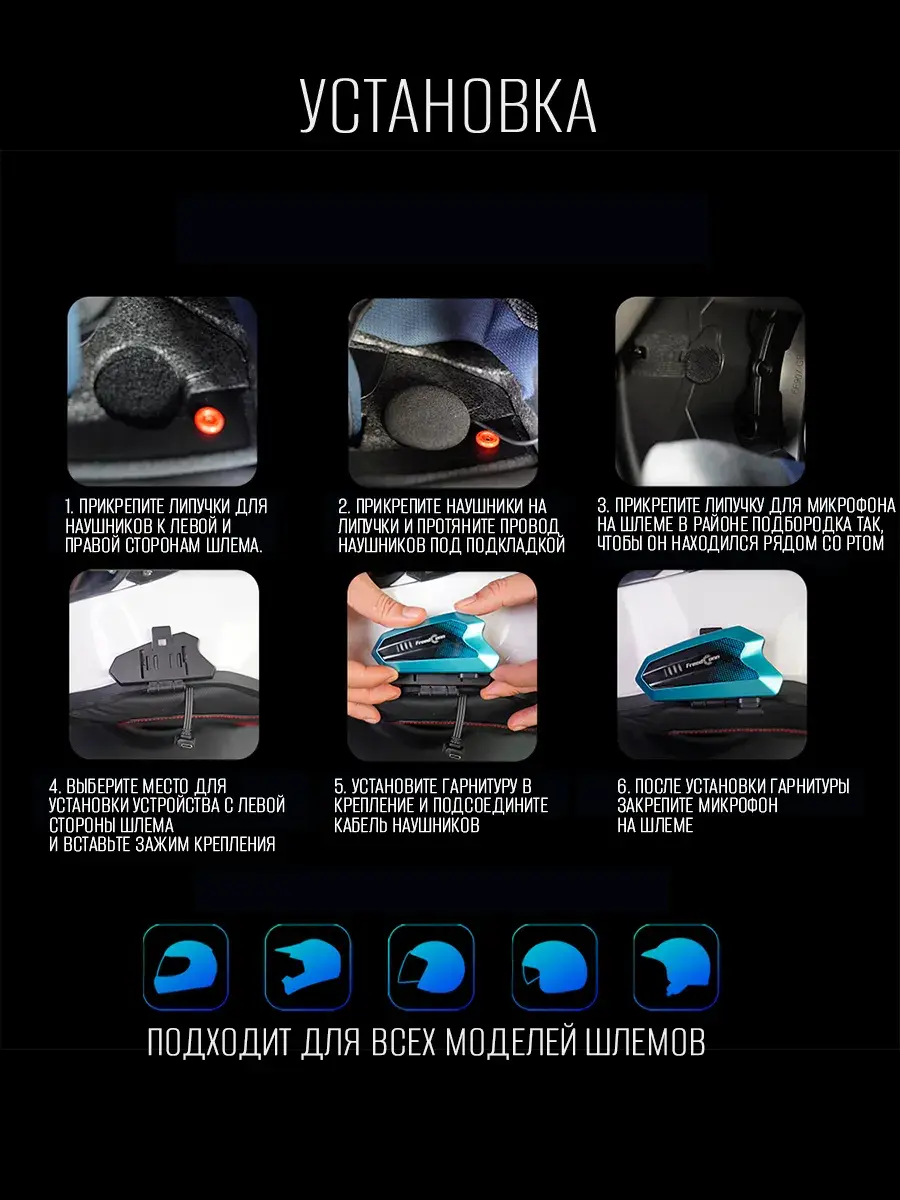 УСТАНОВКА

1. ПРИКРЕПИТЕ ЛИПУЧКИ ДЛЯ НАУШНИКОВ К ЛЕВОЙ И ПРАВОЙ СТОРОНАМ ШЛЕМА.

2. ПРИКРЕПИТЕ НАУШНИКИ НА ЛИПУЧКИ И ПРОТЯНИТЕ ПРОВОД НАУШНИКОВ ПОД ПОДКЛАДКОЙ

3. ПРИКРЕПИТЕ ЛИПУЧКУ ДЛЯ МИКРОФОНА НА ШЛЕМЕ В РАЙОНЕ ПОДБОРОДКА ТАК, ЧТОБЫ ОН НАХОДИЛСЯ РЯДОМ СО РТОМ

4. ВЫБЕРИТЕ МЕСТО ДЛЯ УСТАНОВКИ УСТРОЙСТВА С ЛЕВОЙ СТОРОНЫ ШЛЕМА И ВСТАВЬТЕ ЗАЖИМ КРЕПЛЕНИЯ

5. УСТАНОВИТЕ ГАРНИТУРУ В КРЕПЛЕНИЕ И ПОДСОЕДИНИТЕ КАБЕЛЬ НАУШНИКОВ

6. ПОСЛЕ УСТАНОВКИ ГАРНИТУРЫ ЗАКРЕПИТЕ МИКРОФОН НА ШЛЕМЕ

ПОДХОДИТ ДЛЯ ВСЕХ МОДЕЛЕЙ ШЛЕМОВ