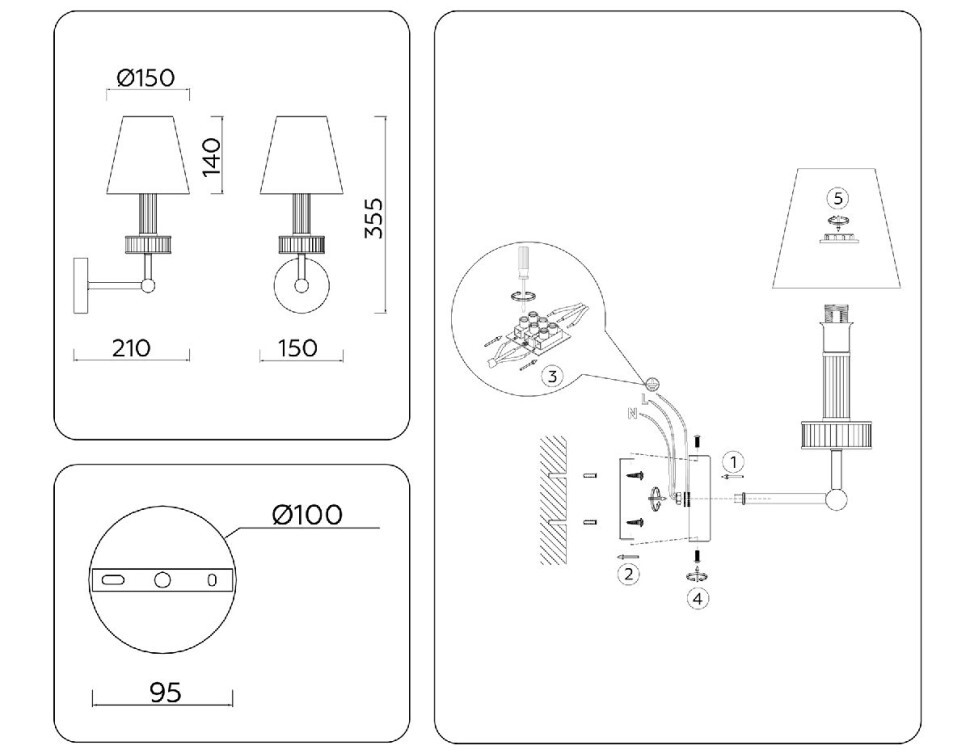 Ø150

140

355

210

150

Ø100

95

5

3

L

N

1

2

4