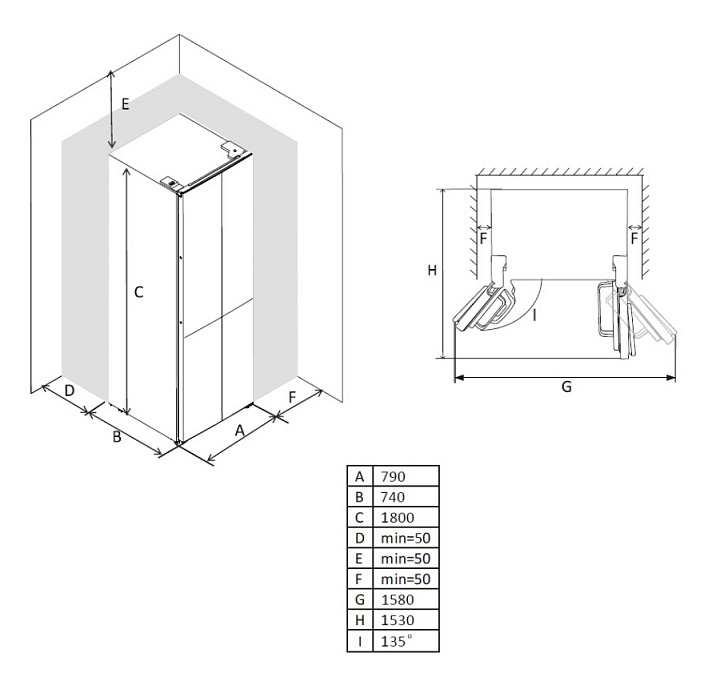 E

C

D

B

A

F

F

F

H

I

G

| A | 790 |
|---|---|
| B | 740 |
| C | 1800 |
| D | min=50 |
| E | min=50 |
| F | min=50 |
| G | 1580 |
| H | 1530 |
| I | 135° |