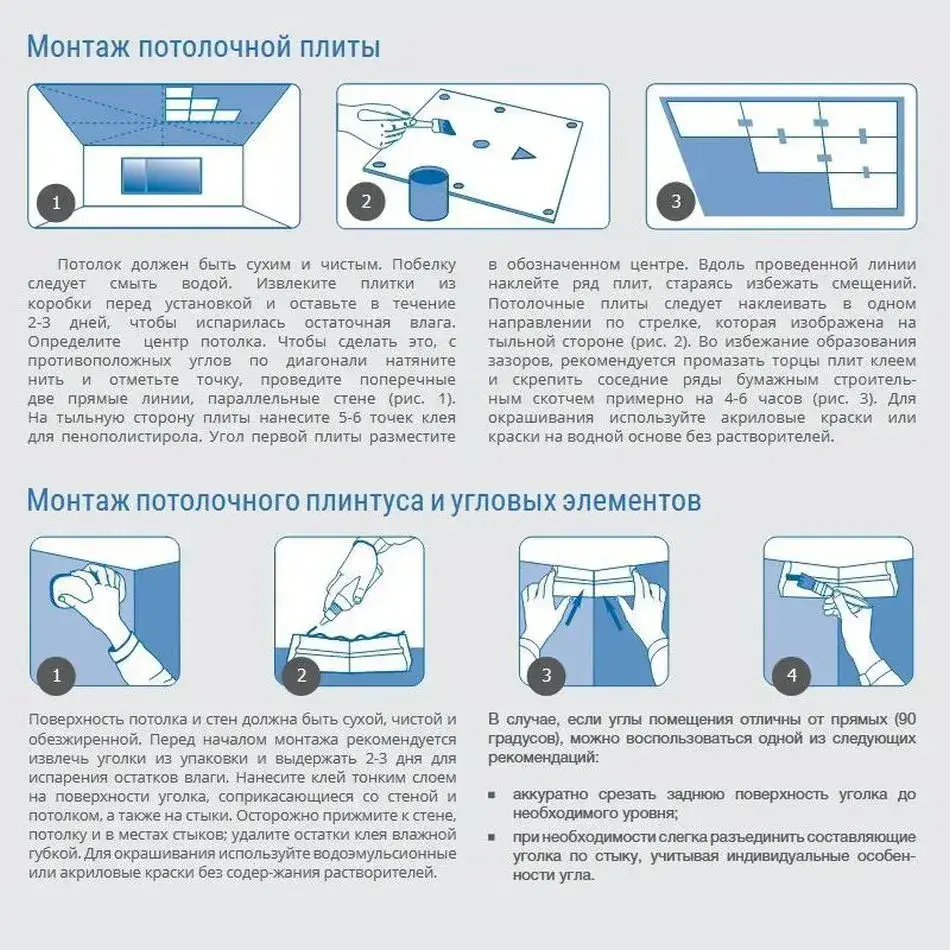 Монтаж потолочной плиты

1

2

3

Потолок должен быть сухим и чистым. Побелку следует смыть водой. Извлеките плитки из коробки перед установкой и оставьте в течение 2-3 дней, чтобы испарилась остаточная влага. Определите центр потолка. Чтобы сделать это, с противоположных углов по диагонали натяните нить и отметьте точку, проведите поперечные две прямые линии, параллельные стене (рис. 1). На тыльную сторону плиты нанесите 5-6 точек клея для пенополистирола. Угол первой плиты разместите в обозначенном центре. Вдоль проведенной линии наклейте ряд плит, стараясь избежать смещений. Потолочные плиты следует наклеивать в одном направлении по стрелке, которая изображена на тыльной стороне (рис. 2). Во избежание образования зазоров, рекомендуется промазать торцы плит клеем и скрепить соседние ряды бумажным строительным скотчем примерно на 4-6 часов (рис. 3). Для окрашивания используйте акриловые краски или краски на водной основе без растворителей.

Монтаж потолочного плинтуса и угловых элементов

1

2

3

4

Поверхность потолка и стен должна быть сухой, чистой и обезжиренной. Перед началом монтажа рекомендуется извлечь уголки из упаковки и выдержать 2-3 дня для испарения остатков влаги. Нанесите клей тонким слоем на поверхности уголка, соприкасающиеся со стеной и потолком, а также на стыки. Осторожно прижмите к стене, потолку и в местах стыков; удалите остатки клея влажной губкой. Для окрашивания используйте водоэмульсионные или акриловые краски без содер-жания растворителей.

В случае, если углы помещения отличны от прямых (90 градусов), можно воспользоваться одной из следующих рекомендаций:

▪ аккуратно срезать заднюю поверхность уголка до необходимого уровня;

▪ при необходимости слегка разъединить составляющие уголка по стыку, учитывая индивидуальные особенности угла.