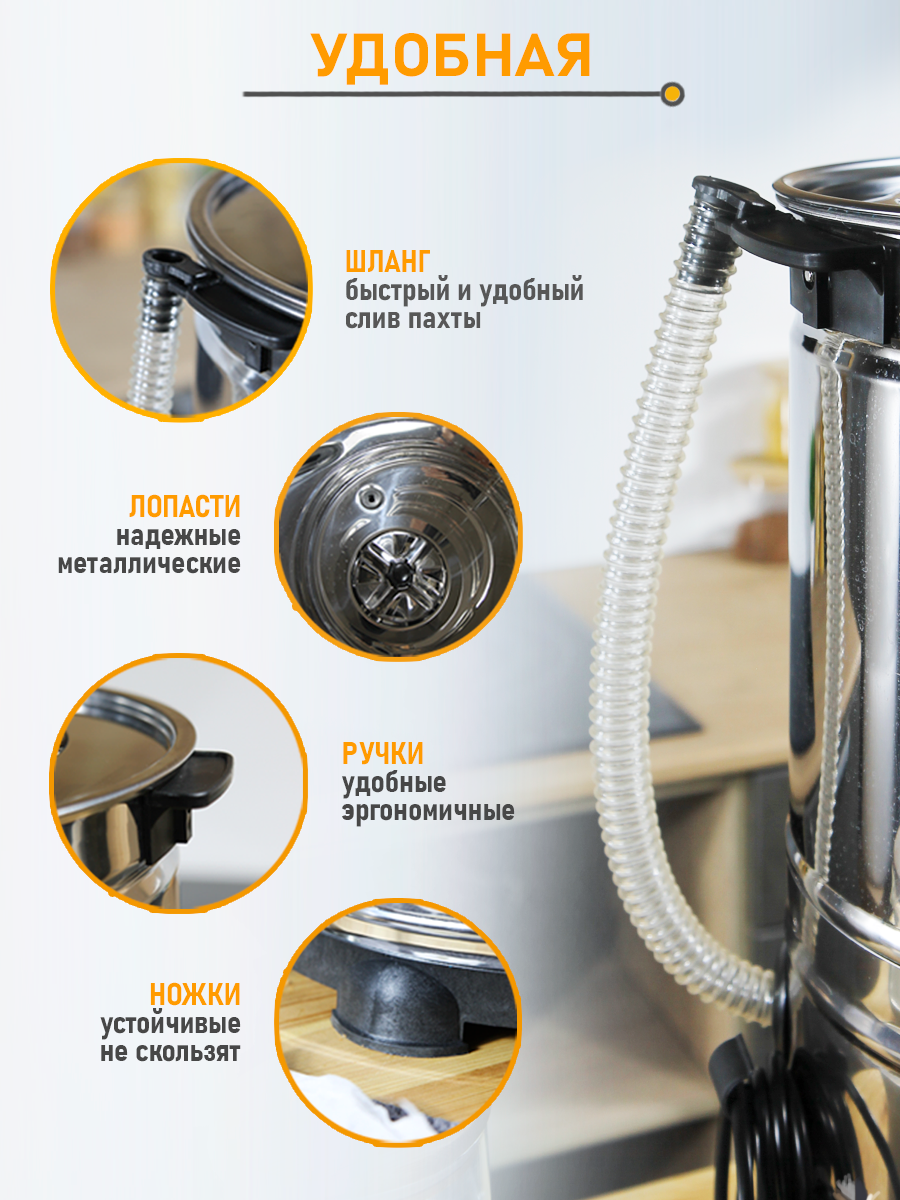 УДОБНАЯ

ШЛАНГ
быстрый и удобный слив пахты

ЛОПАСТИ
надежные металлические

РУЧКИ
удобные эргономичные

НОЖКИ
устойчивые не скользят