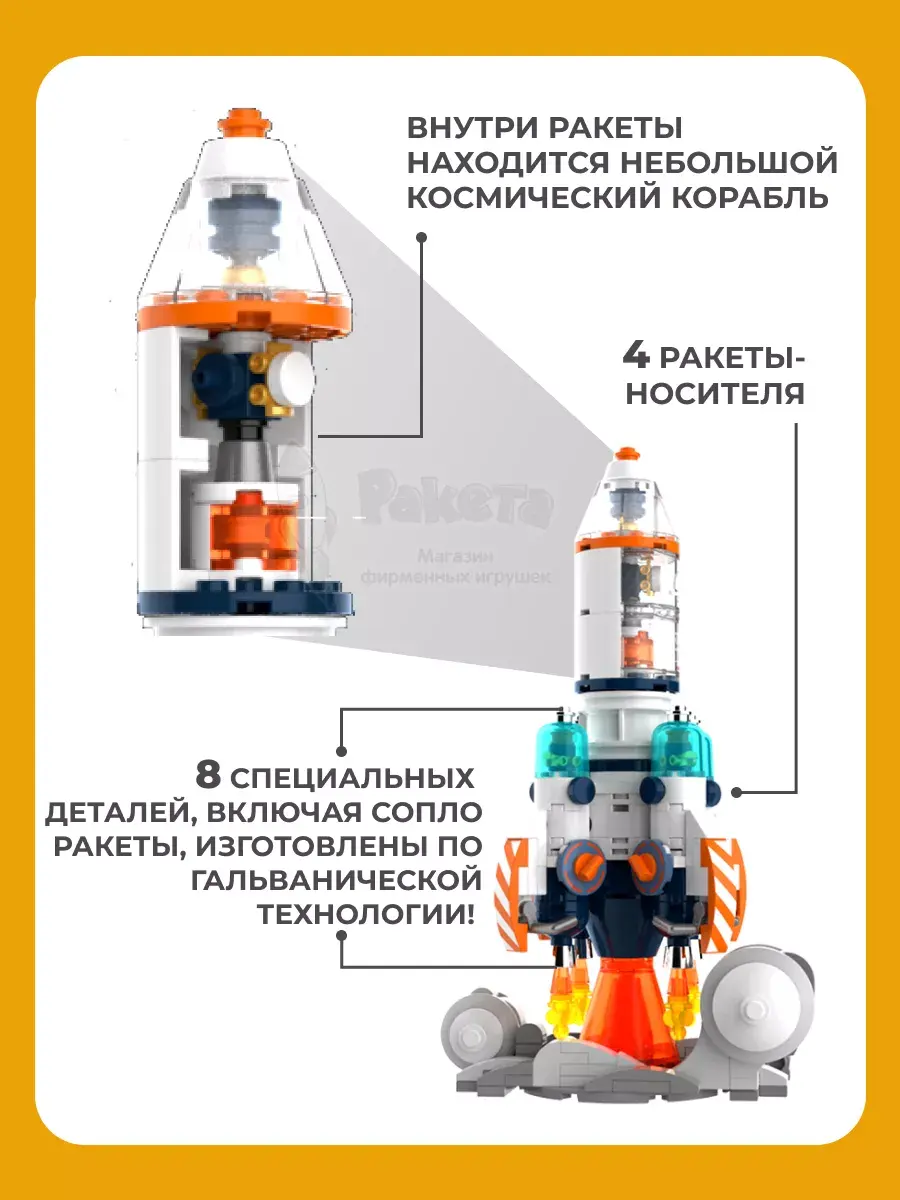 ВНУТРИ РАКЕТЫ НАХОДИТСЯ НЕБОЛЬШОЙ КОСМИЧЕСКИЙ КОРАБЛЬ

4 РАКЕТЫ-НОСИТЕЛЯ

Ракета
Магазин фирменных игрушек

8 СПЕЦИАЛЬНЫХ ДЕТАЛЕЙ, ВКЛЮЧАЯ СОПЛО РАКЕТЫ, ИЗГОТОВЛЕНЫ ПО ГАЛЬВАНИЧЕСКОЙ ТЕХНОЛОГИИ!