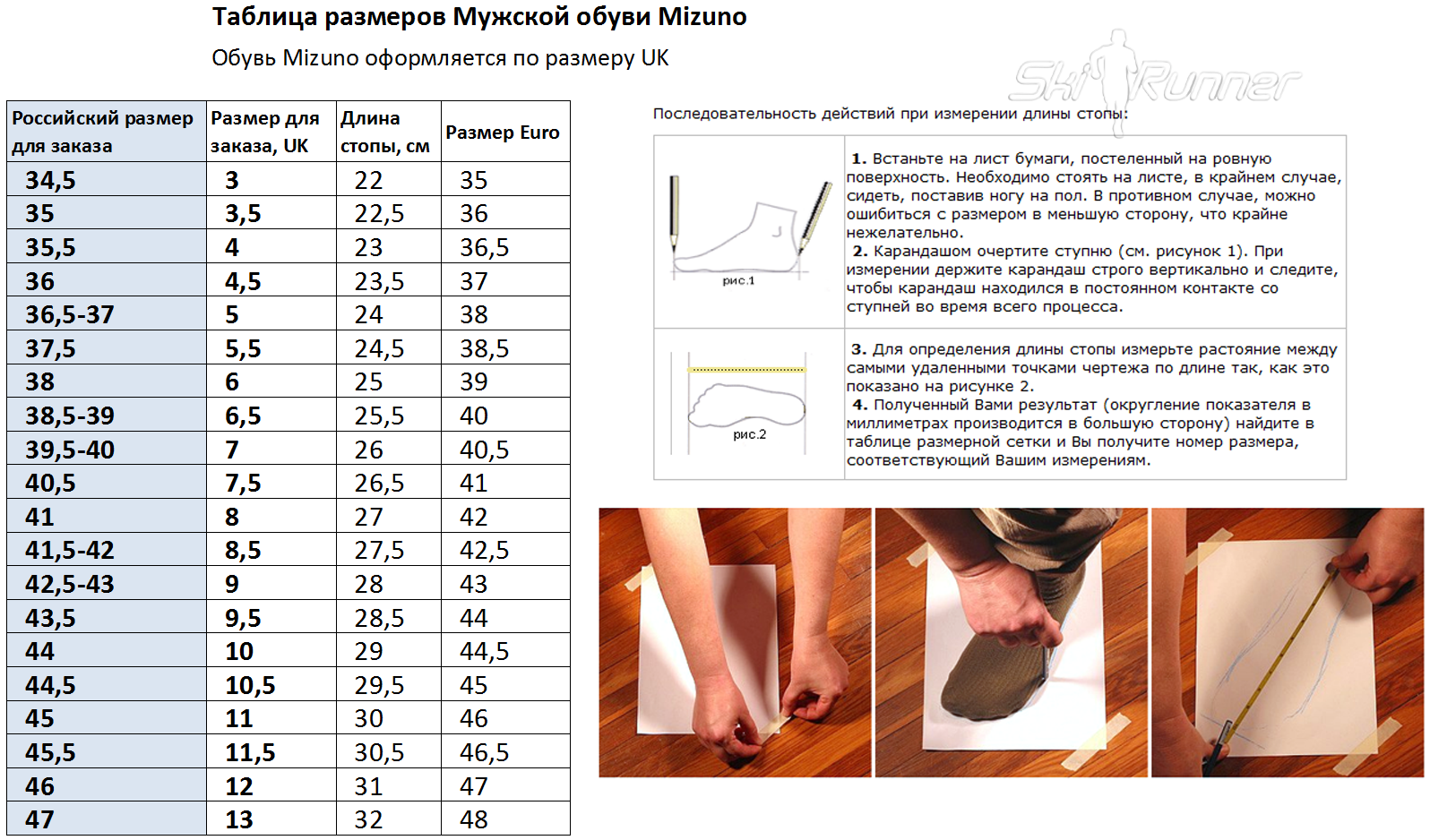 Таблица размеров Мужской обуви Mizuno

Обувь Mizuno оформляется по размеру UK

| Российский размер для заказа | Размер для заказа, UK | Длина стопы, см | Размер Euro |
|---|---|---|---|
| 34,5 | 3 | 22 | 35 |
| 35 | 3,5 | 22,5 | 36 |
| 35,5 | 4 | 23 | 36,5 |
| 36 | 4,5 | 23,5 | 37 |
| 36,5-37 | 5 | 24 | 38 |
| 37,5 | 5,5 | 24,5 | 38,5 |
| 38 | 6 | 25 | 39 |
| 38,5-39 | 6,5 | 25,5 | 40 |
| 39,5-40 | 7 | 26 | 40,5 |
| 40,5 | 7,5 | 26,5 | 41 |
| 41 | 8 | 27 | 42 |
| 41,5-42 | 8,5 | 27,5 | 42,5 |
| 42,5-43 | 9 | 28 | 43 |
| 43,5 | 9,5 | 28,5 | 44 |
| 44 | 10 | 29 | 44,5 |
| 44,5 | 10,5 | 29,5 | 45 |
| 45 | 11 | 30 | 46 |
| 45,5 | 11,5 | 30,5 | 46,5 |
| 46 | 12 | 31 | 47 |
| 47 | 13 | 32 | 48 |

SkiRunner

Последовательность действий при измерении длины стопы:

рис.1

1. Встаньте на лист бумаги, постеленный на ровную поверхность. Необходимо стоять на листе, в крайнем случае, сидеть, поставив ногу на пол. В противном случае, можно ошибиться с размером в меньшую сторону, что крайне нежелательно.
2. Карандашом очертите ступню (см. рисунок 1). При измерении держите карандаш строго вертикально и следите, чтобы карандаш находился в постоянном контакте со ступней во время всего процесса.

рис.2

3. Для определения длины стопы измерьте растояние между самыми удаленными точками чертежа по длине так, как это показано на рисунке 2.
4. Полученный Вами результат (округление показателя в миллиметрах производится в большую сторону) найдите в таблице размерной сетки и Вы получите номер размера, соответствующий Вашим измерениям.