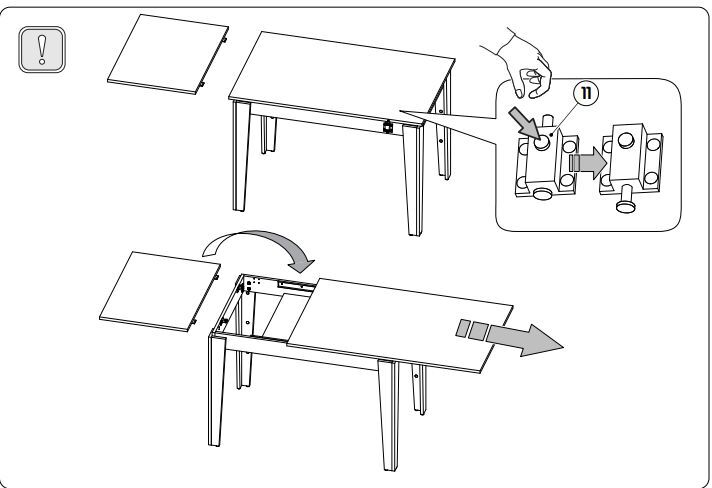 !

11