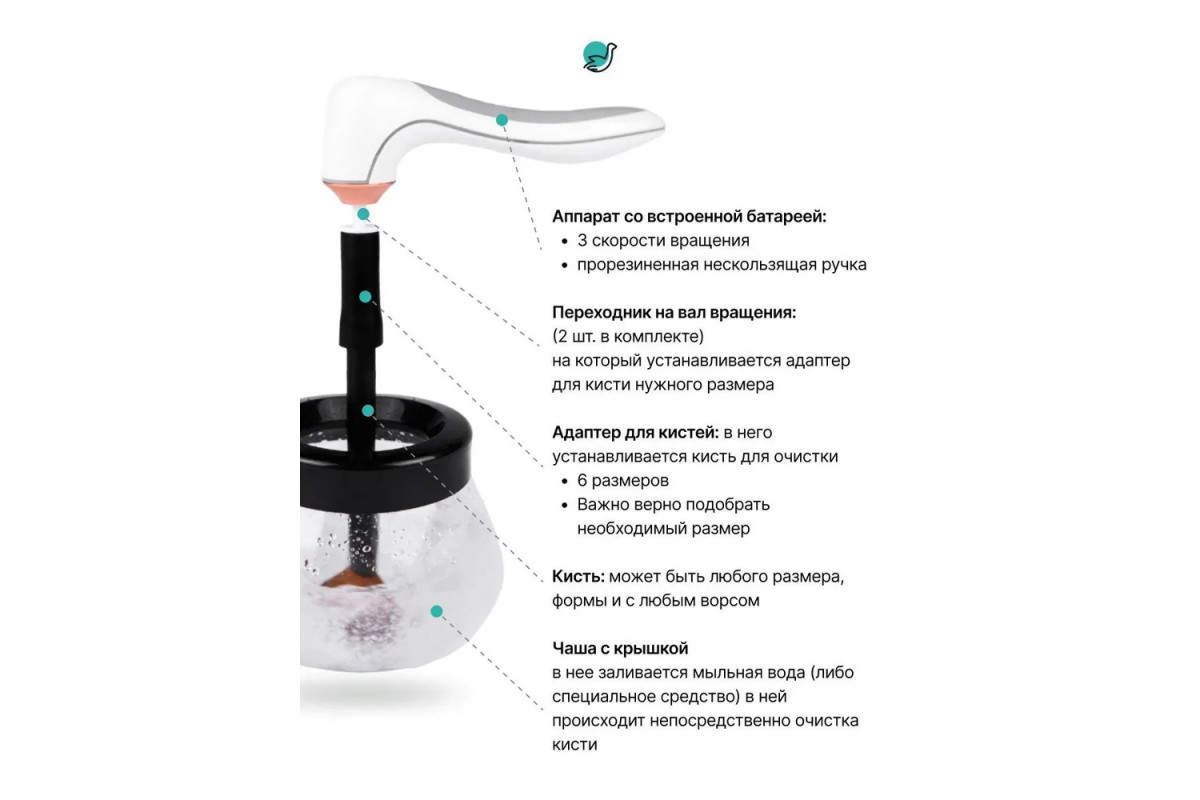 Аппарат со встроенной батареей:
• 3 скорости вращения
• прорезиненная нескользящая ручка

Переходник на вал вращения:
(2 шт. в комплекте)
на который устанавливается адаптер для кисти нужного размера

Адаптер для кистей: в него устанавливается кисть для очистки
• 6 размеров
• Важно верно подобрать необходимый размер

Кисть: может быть любого размера, формы и с любым ворсом

Чаша с крышкой
в нее заливается мыльная вода (либо специальное средство) в ней происходит непосредственно очистка кисти