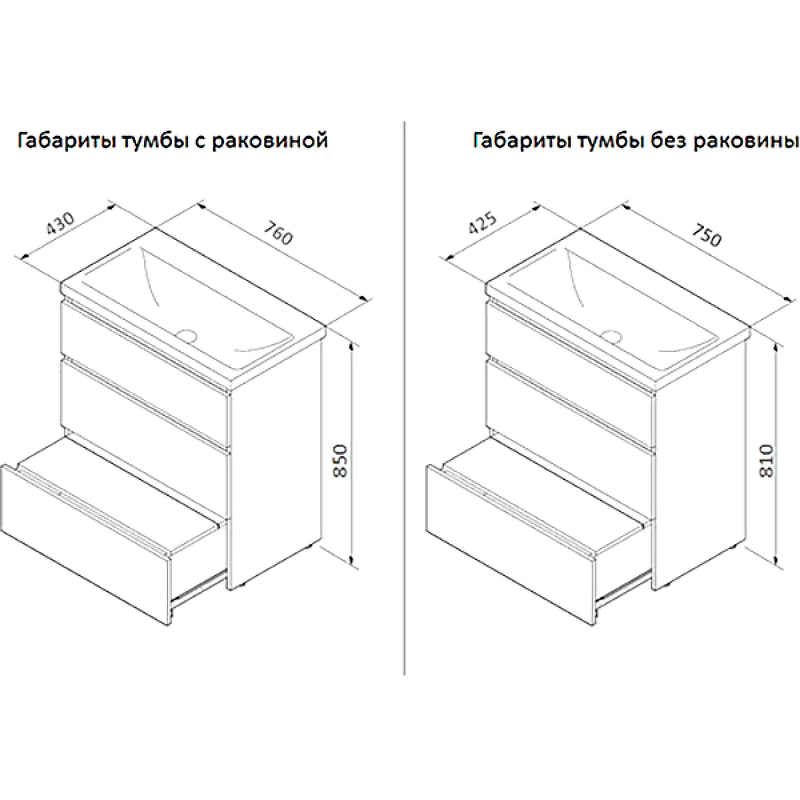 Габариты тумбы с раковиной

430

760

850

Габариты тумбы без раковины

425

750

810