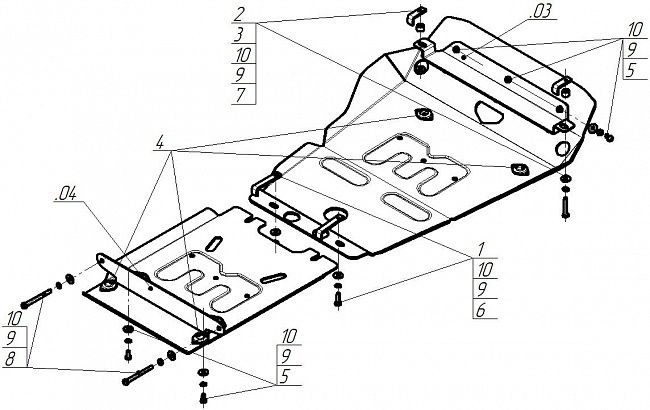 2
3
10
9
7

.03

10
9
5

4

.04

1
10
9
6

10
9
8

10
9
5