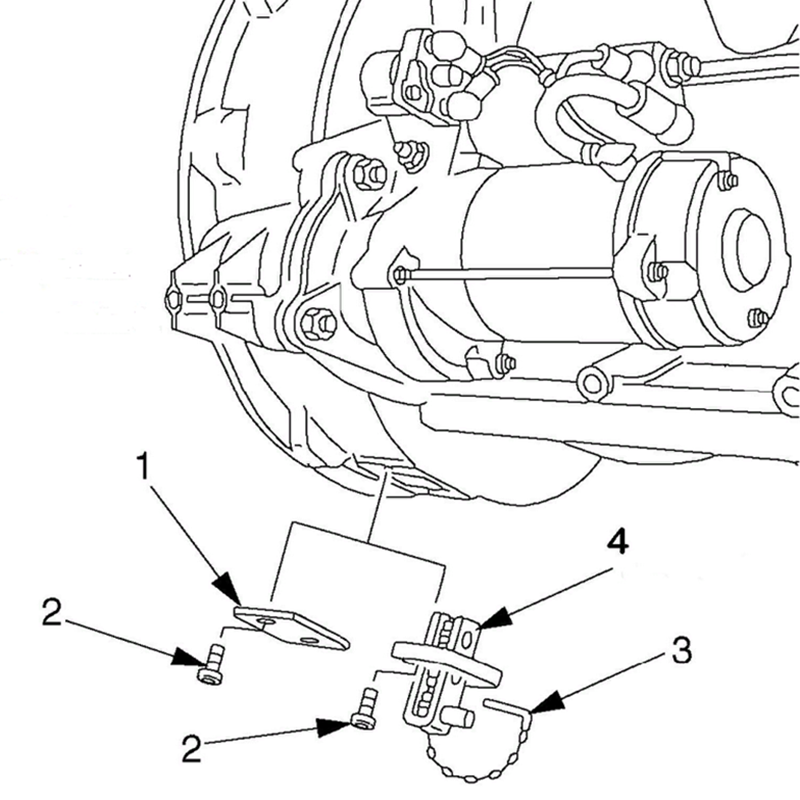 1

4

2

3

2