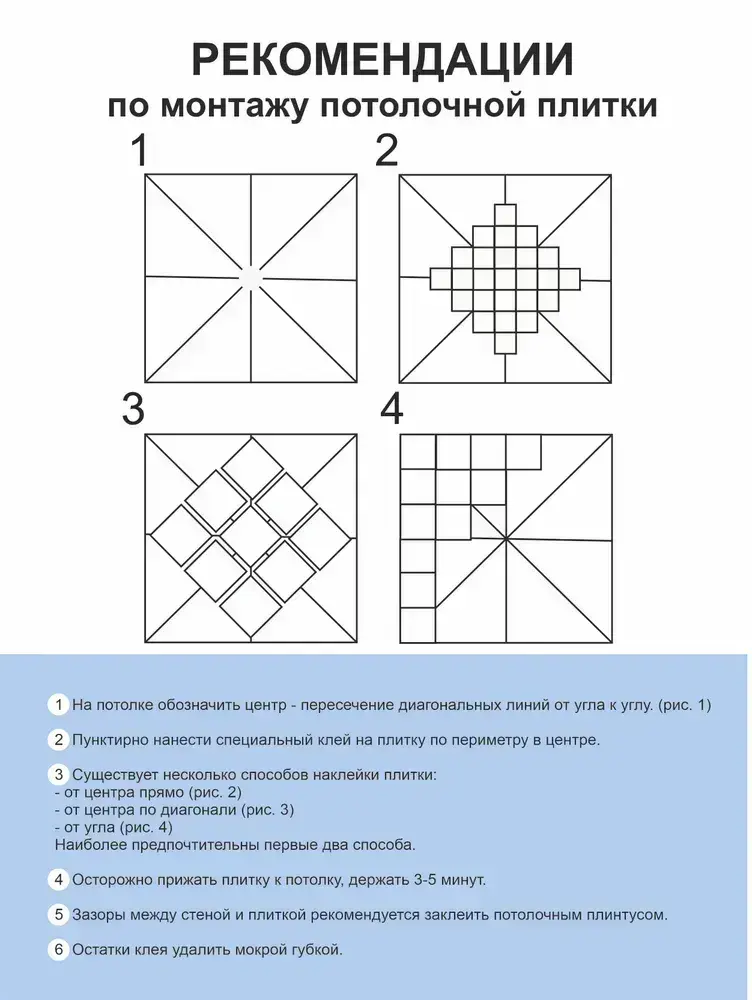 РЕКОМЕНДАЦИИ
по монтажу потолочной плитки

1

2

3

4

1 На потолке обозначить центр - пересечение диагональных линий от угла к углу. (рис. 1)

2 Пунктирно нанести специальный клей на плитку по периметру в центре.

3 Существует несколько способов наклейки плитки:
- от центра прямо (рис. 2)
- от центра по диагонали (рис. 3)
- от угла (рис. 4)
Наиболее предпочтительны первые два способа.

4 Осторожно прижать плитку к потолку, держать 3-5 минут.

5 Зазоры между стеной и плиткой рекомендуется заклеить потолочным плинтусом.

6 Остатки клея удалить мокрой губкой.