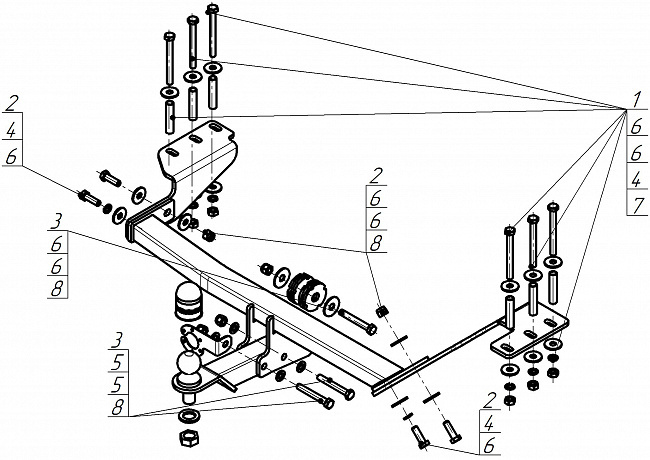 2
4
6

1
6
6
4
7

2
6
6
8

3
6
6
8

3
5
5
8

2
4
6