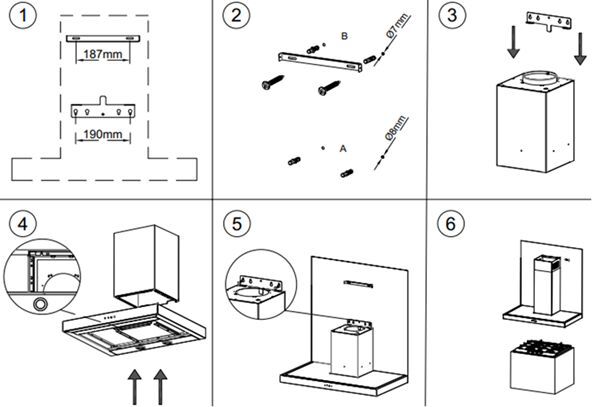 1

187mm

190mm

2

B

Ø7mm

A

Ø8mm

3

4

5

6