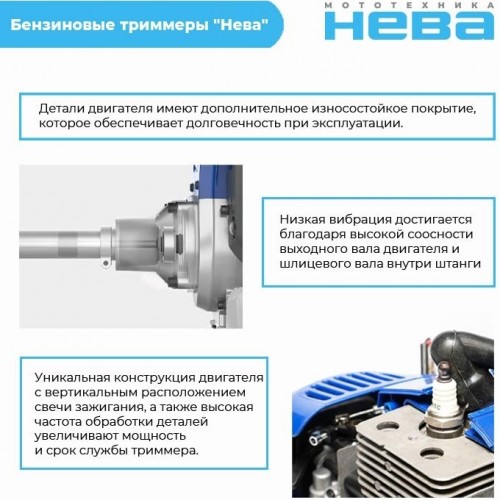 Бензиновые триммеры "Нева"

МОТОТЕХНИКА
НЕВА

Детали двигателя имеют дополнительное износостойкое покрытие, которое обеспечивает долговечность при эксплуатации.

Низкая вибрация достигается благодаря высокой соосности выходного вала двигателя и шлицевого вала внутри штанги

Уникальная конструкция двигателя с вертикальным расположением свечи зажигания, а также высокая частота обработки деталей увеличивают мощность и срок службы триммера.