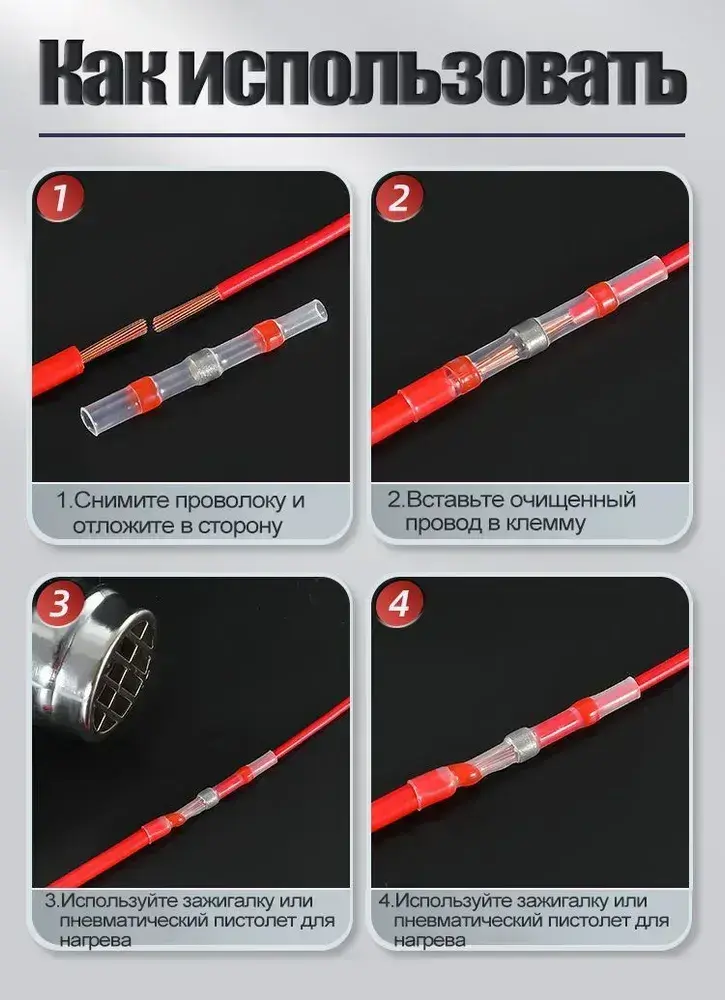 Как использовать

1

1.Снимите проволоку и отложите в сторону

2

2.Вставьте очищенный провод в клемму

3

3.Используйте зажигалку или пневматический пистолет для нагрева

4

4.Используйте зажигалку или пневматический пистолет для нагрева