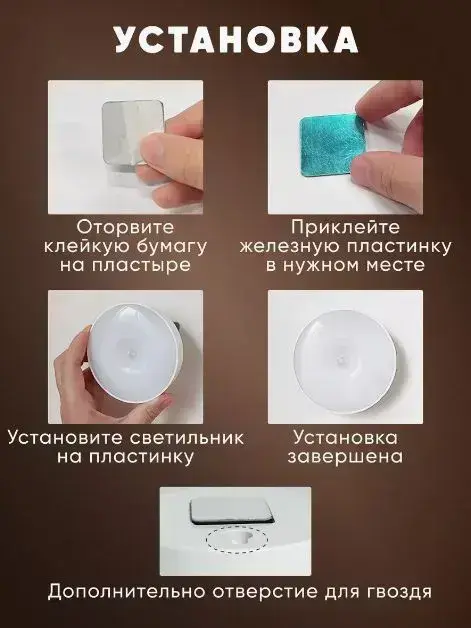 УСТАНОВКА

Оторвите клейкую бумагу на пластыре

Приклейте железную пластинку в нужном месте

Установите светильник на пластинку

Установка завершена

Дополнительно отверстие для гвоздя