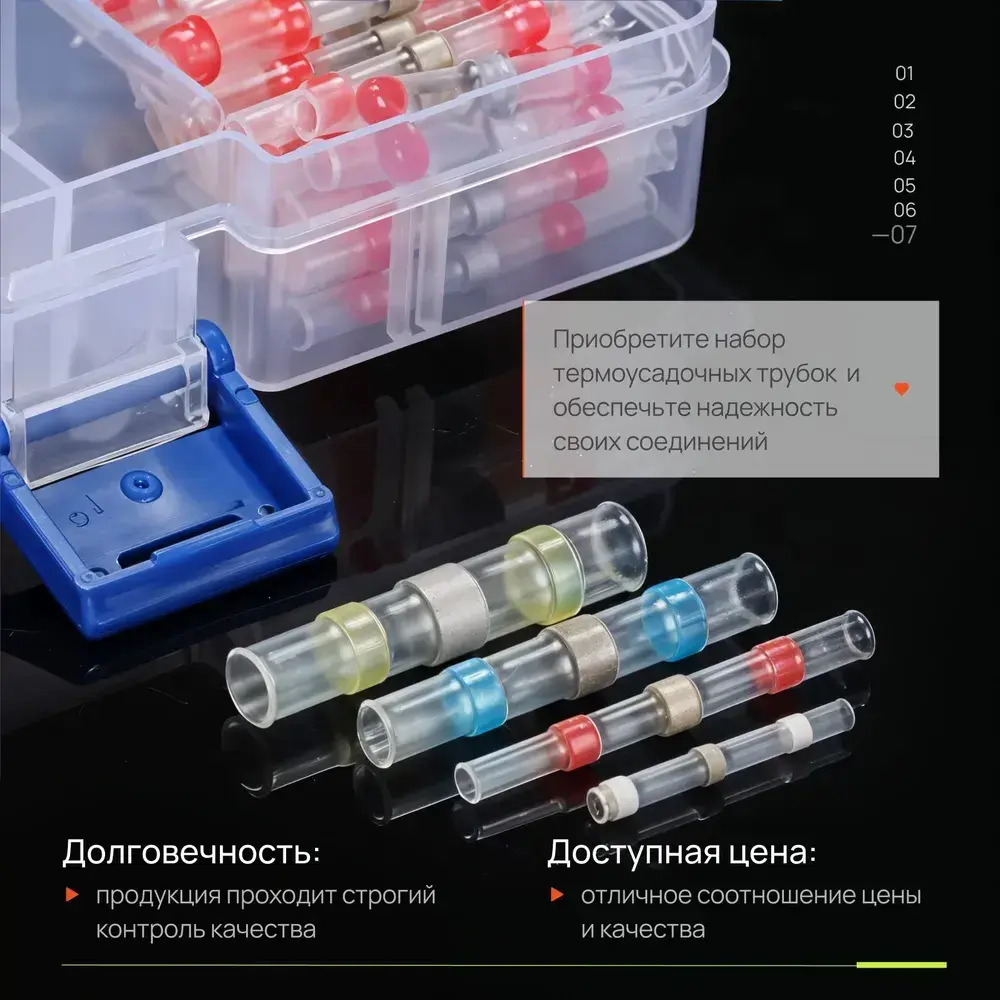 01
02
03
04
05
06
—07

Приобретите набор термоусадочных трубок и обеспечьте надежность своих соединений

Долговечность:
продукция проходит строгий контроль качества

Доступная цена:
отличное соотношение цены и качества