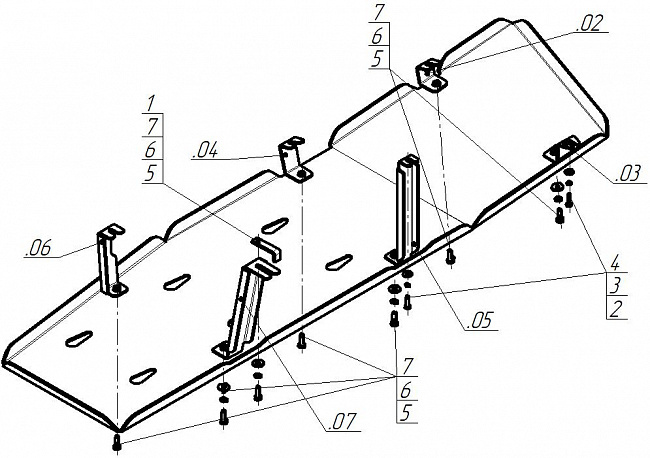 7
6
5

.02

1
7
6
5

.04

.03

.06

4
3
2

.05

7
6
5

.07