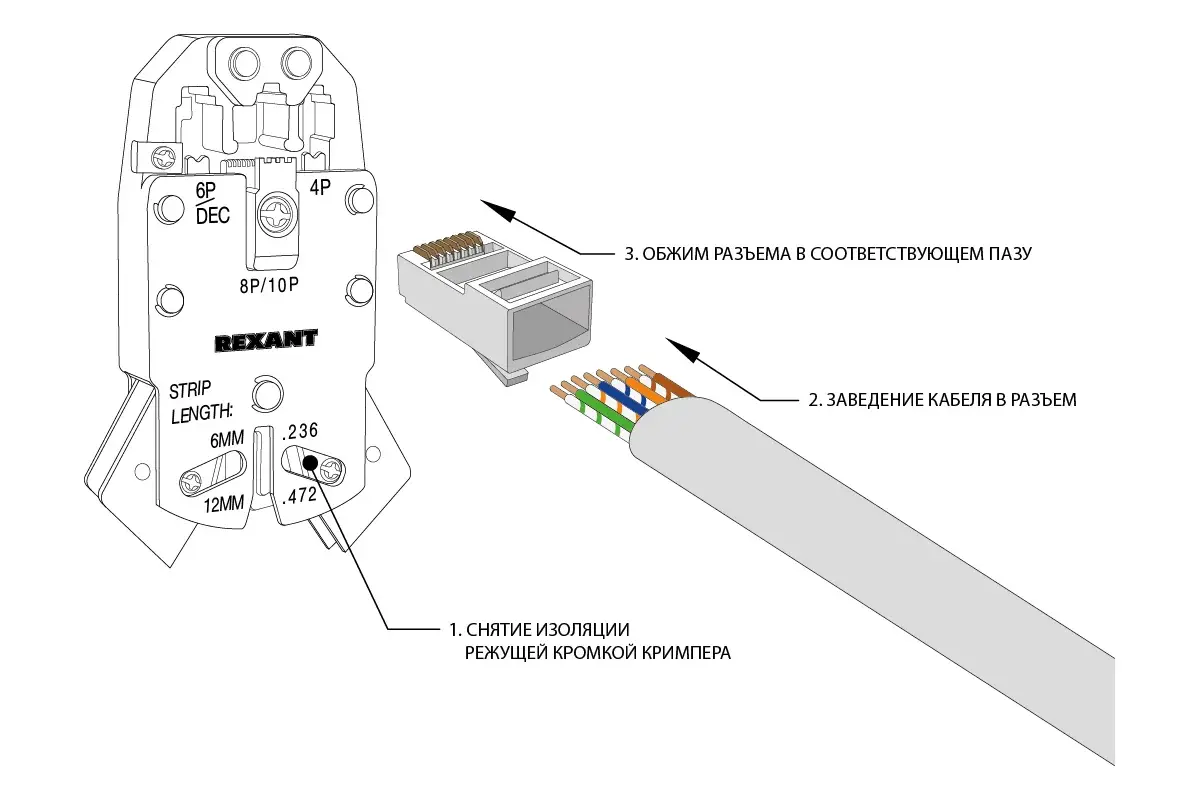 6P
DEC
4P
8P/10P
REXANT
STRIP
LENGTH:
6MM
.236
12MM
.472

3. ОБЖИМ РАЗЪЕМА В СООТВЕТСТВУЮЩЕМ ПАЗУ

2. ЗАВЕДЕНИЕ КАБЕЛЯ В РАЗЪЕМ

1. СНЯТИЕ ИЗОЛЯЦИИ
РЕЖУЩЕЙ КРОМКОЙ КРИМПЕРА