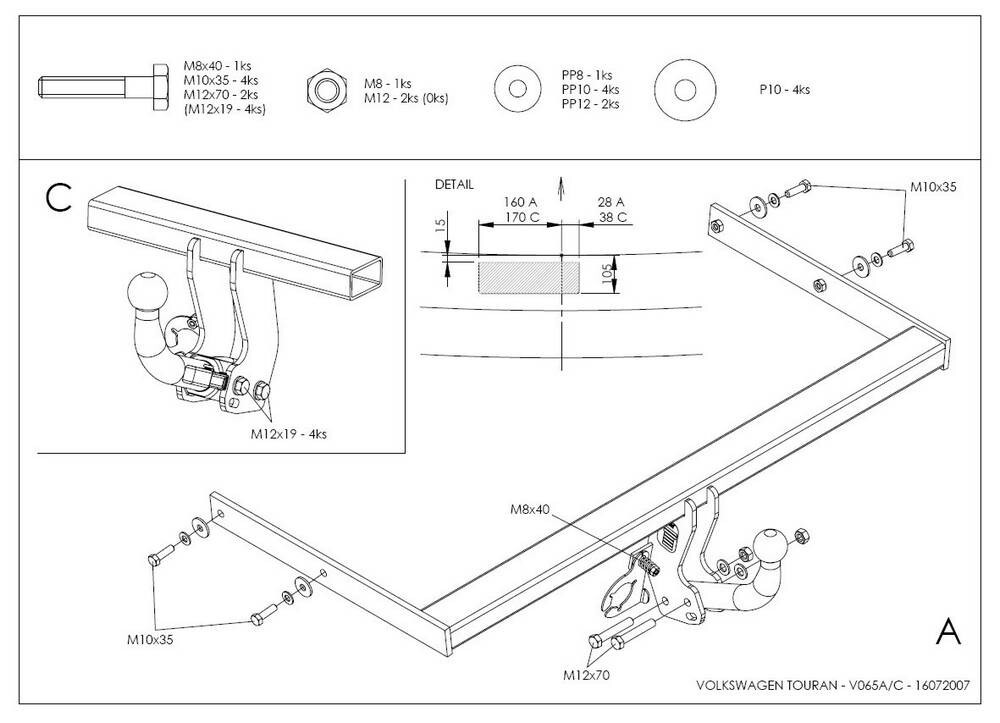 M8x40 - 1ks
M10x35 - 4ks
M12x70 - 2ks
(M12x19 - 4ks)

M8 - 1ks
M12 - 2ks (0ks)

PP8 - 1ks
PP10 - 4ks
PP12 - 2ks

P10 - 4ks

C

M12x19 - 4ks

DETAIL

160 A
170 C

28 A
38 C

15

105

M10x35

M8x40

M10x35

M12x70

A

VOLKSWAGEN TOURAN - V065A/C - 16072007