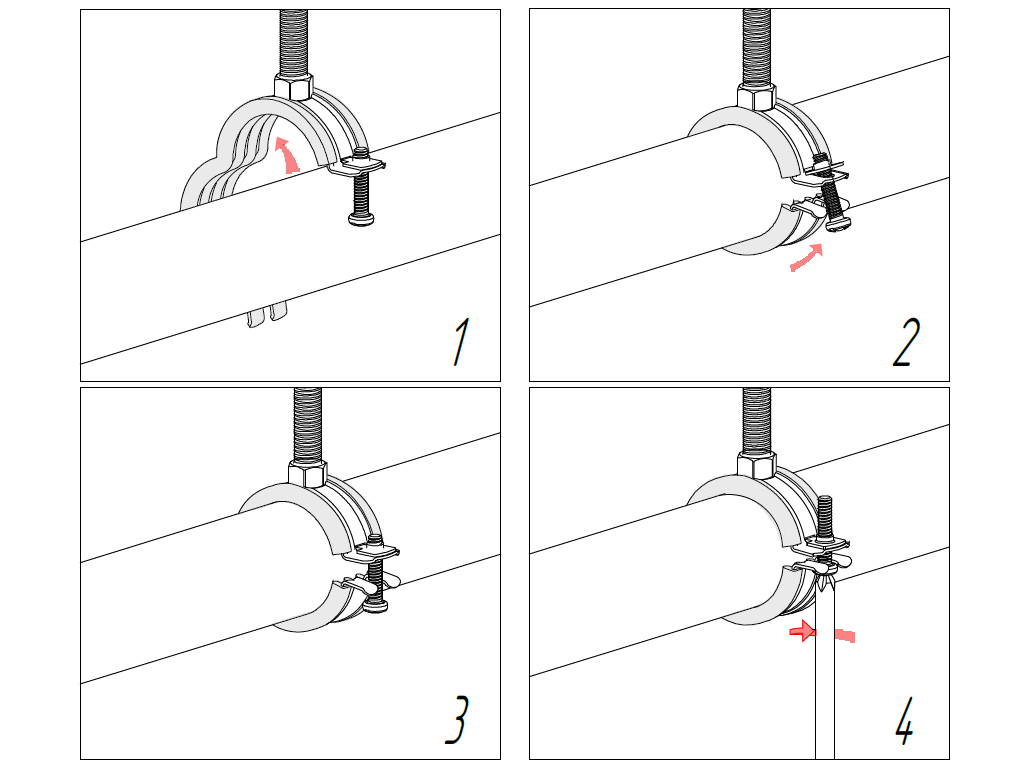 1

2

3

4