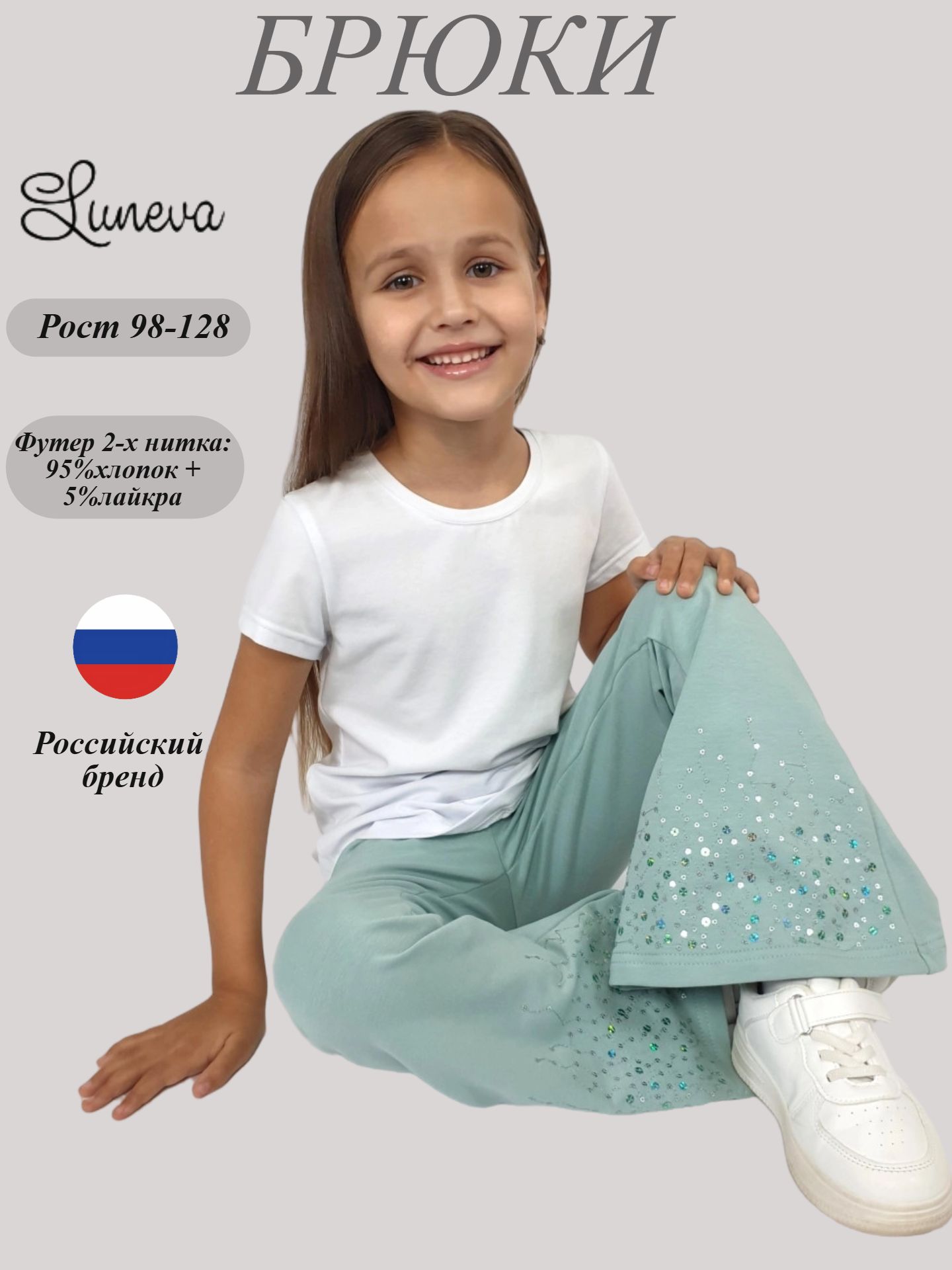 БРЮКИ

Luneva

Рост 98-128

Футер 2-х нитка:
95%хлопок +
5%лайкра

Российский
бренд