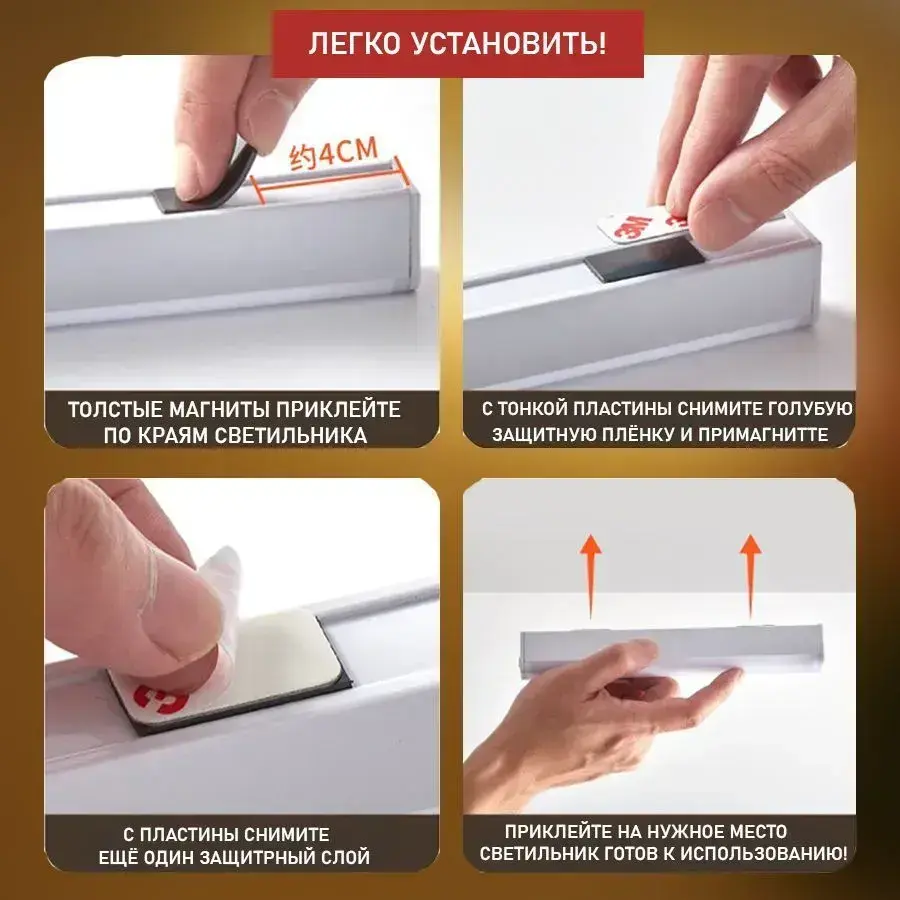 ЛЕГКО УСТАНОВИТЬ!

约4CM

ТОЛСТЫЕ МАГНИТЫ ПРИКЛЕЙТЕ ПО КРАЯМ СВЕТИЛЬНИКА

3M

С ТОНКОЙ ПЛАСТИНЫ СНИМИТЕ ГОЛУБУЮ ЗАЩИТНУЮ ПЛЁНКУ И ПРИМАГНИТТЕ

С ПЛАСТИНЫ СНИМИТЕ ЕЩЁ ОДИН ЗАЩИТРНЫЙ СЛОЙ

ПРИКЛЕЙТЕ НА НУЖНОЕ МЕСТО СВЕТИЛЬНИК ГОТОВ К ИСПОЛЬЗОВАНИЮ!