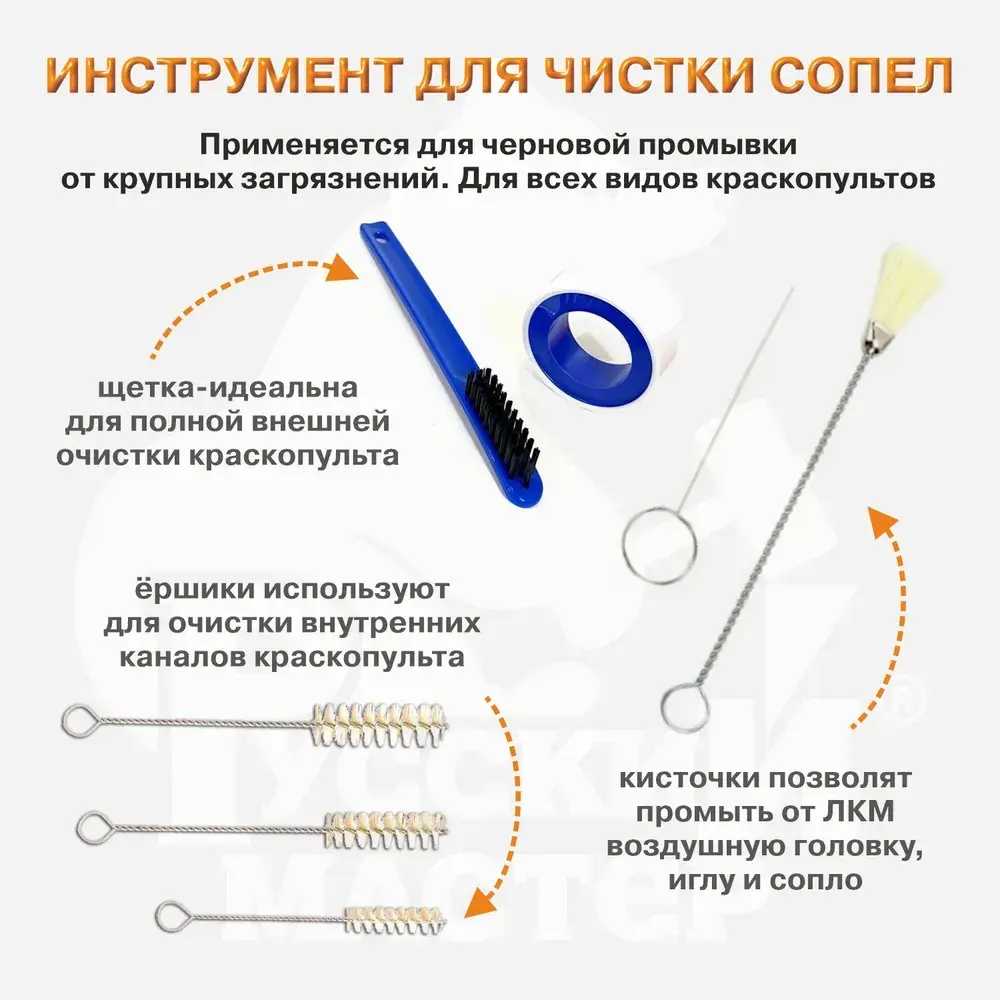 ИНСТРУМЕНТ ДЛЯ ЧИСТКИ СОПЕЛ

Применяется для черновой промывки от крупных загрязнений. Для всех видов краскопультов

щетка-идеальна для полной внешней очистки краскопульта

ёршики используют для очистки внутренних каналов краскопульта

кисточки позволят промыть от ЛКМ воздушную головку, иглу и сопло

РУССКИЙ МАСТЕР®