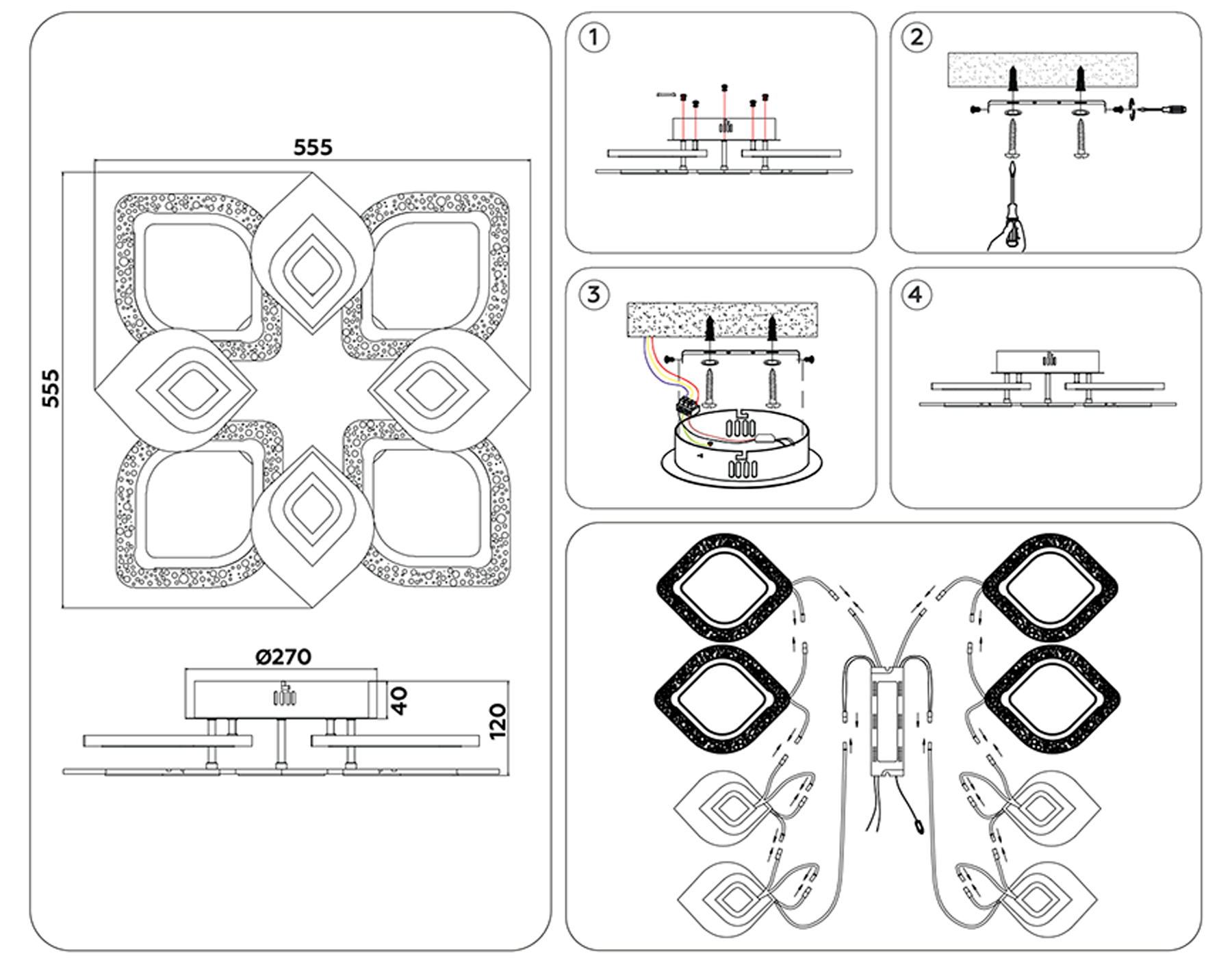 555

555

Ø270

40

120

1

2

3

4