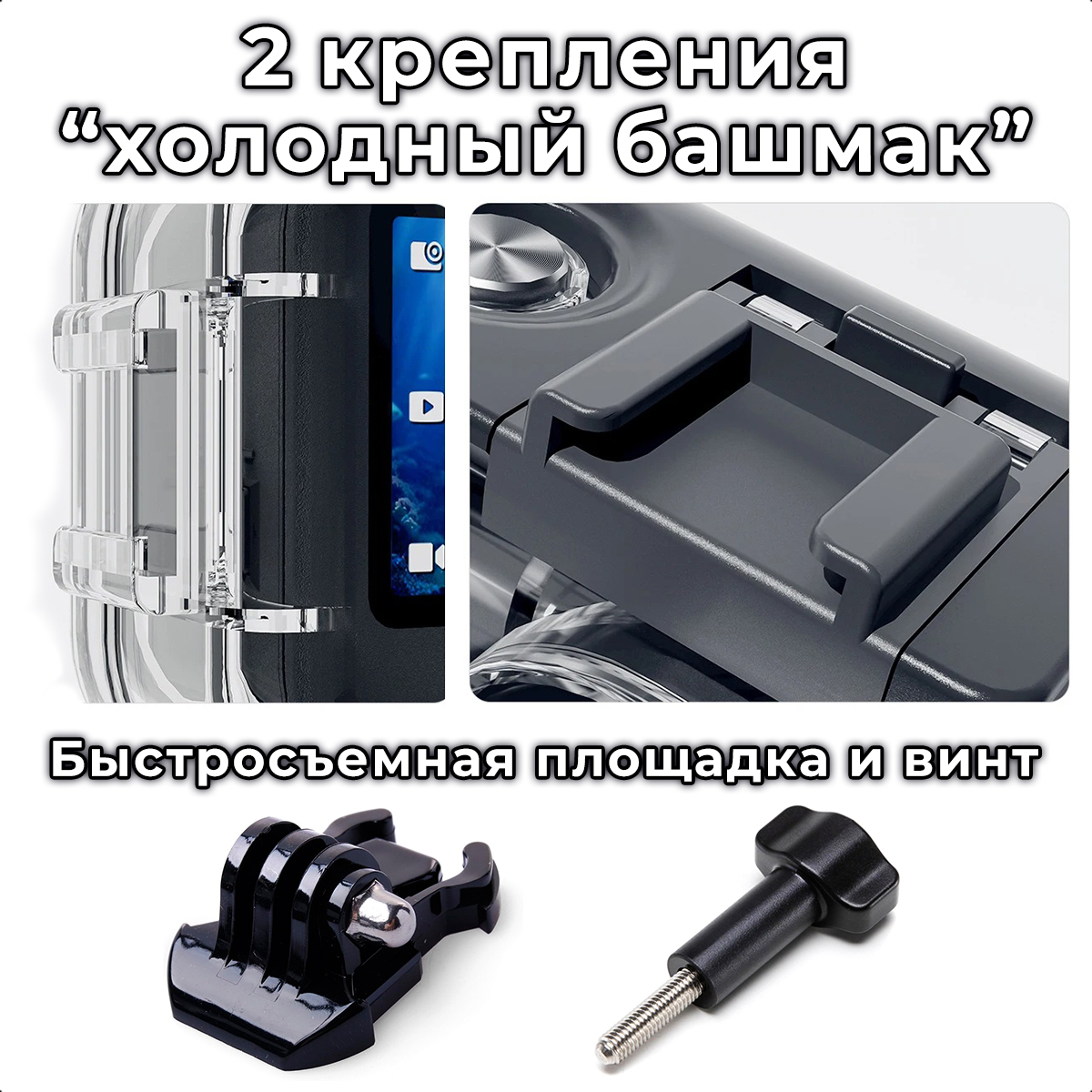 2 крепления
“холодный башмак”

Быстросъемная площадка и винт