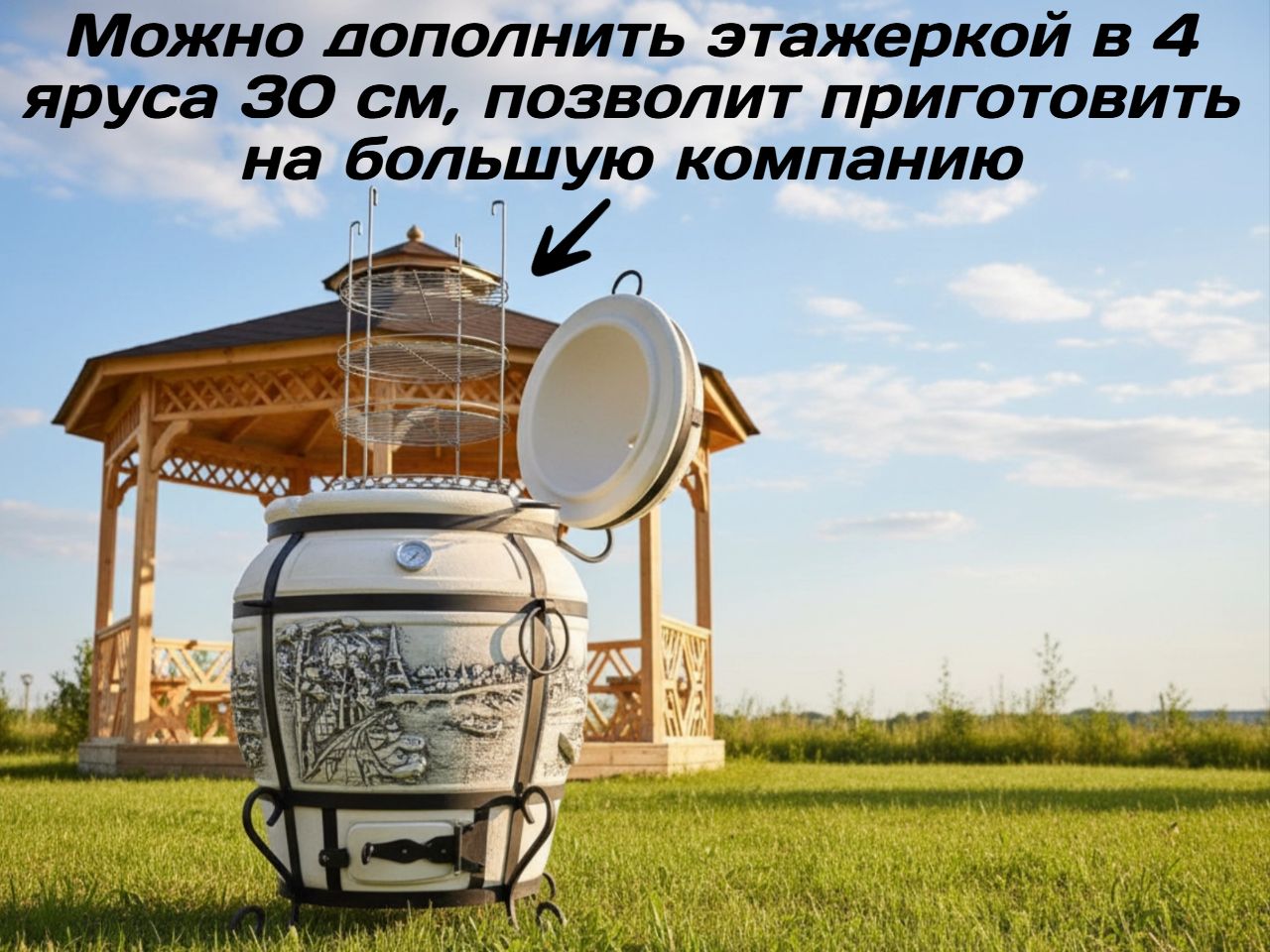 Можно дополнить этажеркой в 4 яруса 30 см, позволит приготовить на большую компанию