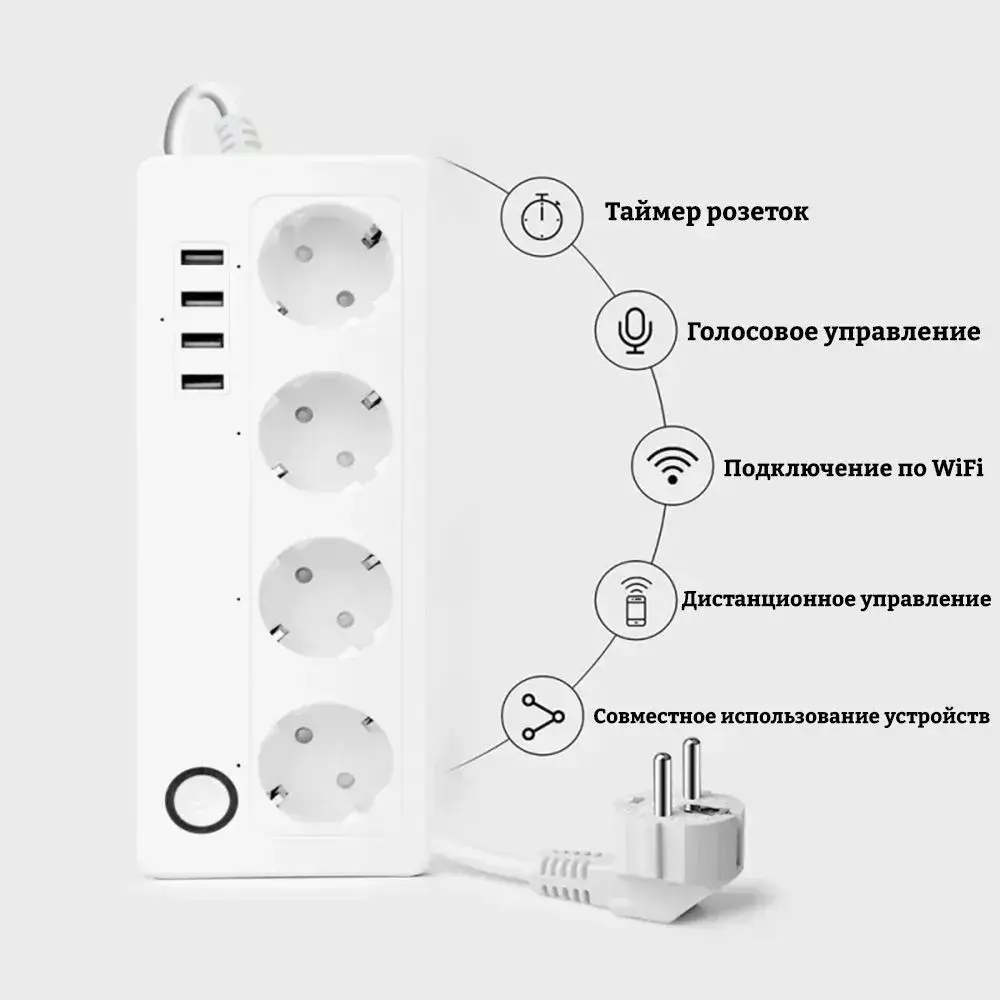 Таймер розеток

Голосовое управление

Подключение по WiFi

Дистанционное управление

Совместное использование устройств