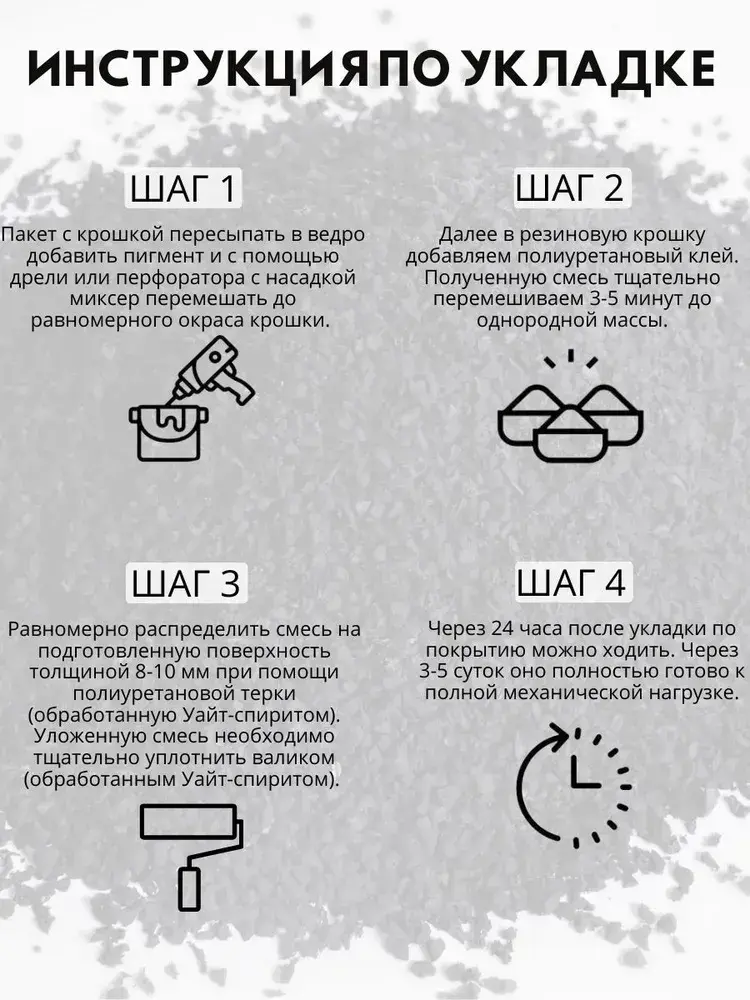 ИНСТРУКЦИЯ ПО УКЛАДКЕ

ШАГ 1

Пакет с крошкой пересыпать в ведро добавить пигмент и с помощью дрели или перфоратора с насадкой миксер перемешать до равномерного окраса крошки.

ШАГ 2

Далее в резиновую крошку добавляем полиуретановый клей. Полученную смесь тщательно перемешиваем 3-5 минут до однородной массы.

ШАГ 3

Равномерно распределить смесь на подготовленную поверхность толщиной 8-10 мм при помощи полиуретановой терки (обработанную Уайт-спиритом). Уложенную смесь необходимо тщательно уплотнить валиком (обработанным Уайт-спиритом).

ШАГ 4

Через 24 часа после укладки по покрытию можно ходить. Через 3-5 суток оно полностью готово к полной механической нагрузке.