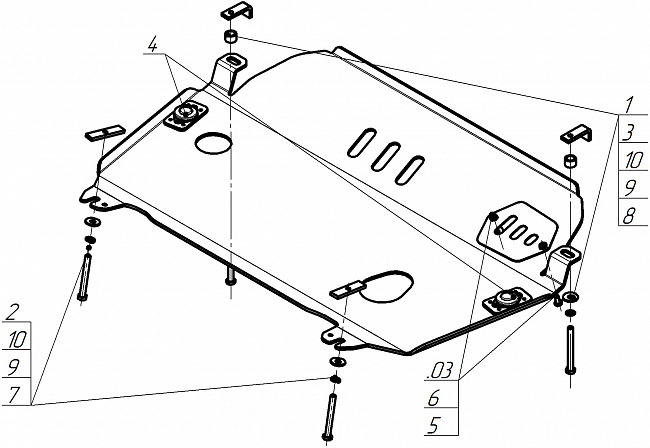 4

1
3
10
9
8

2
10
9
7

.03
6
5