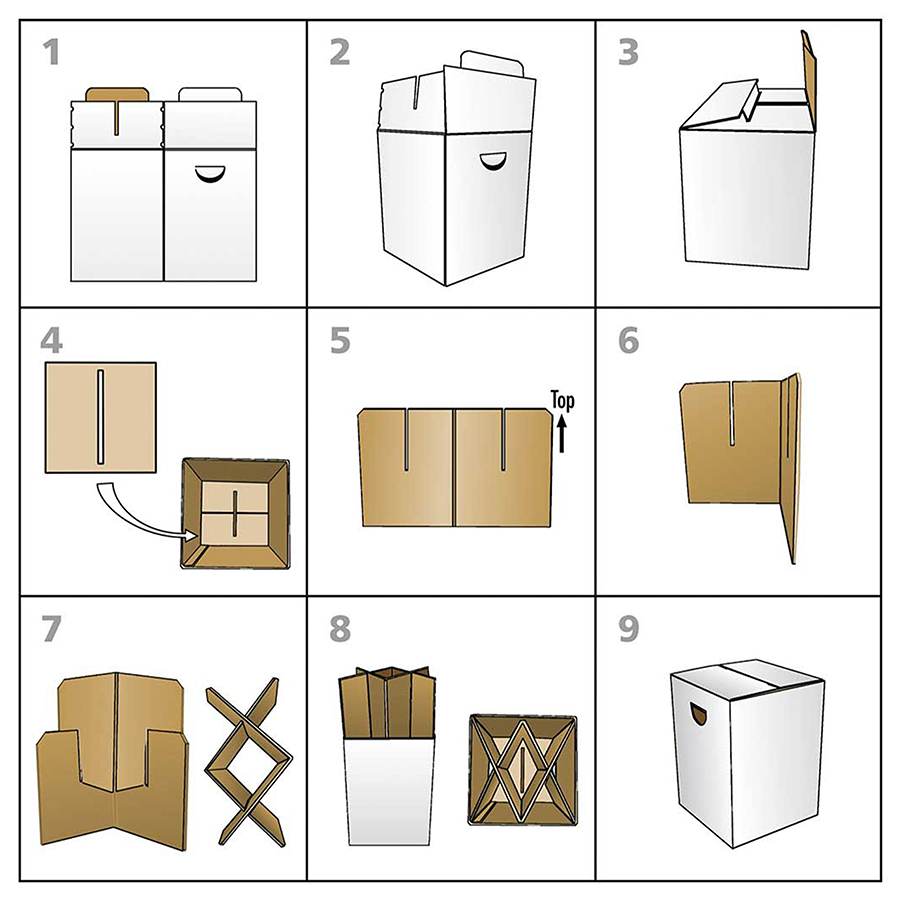 1

2

3

4

5

Top

6

7

8

9