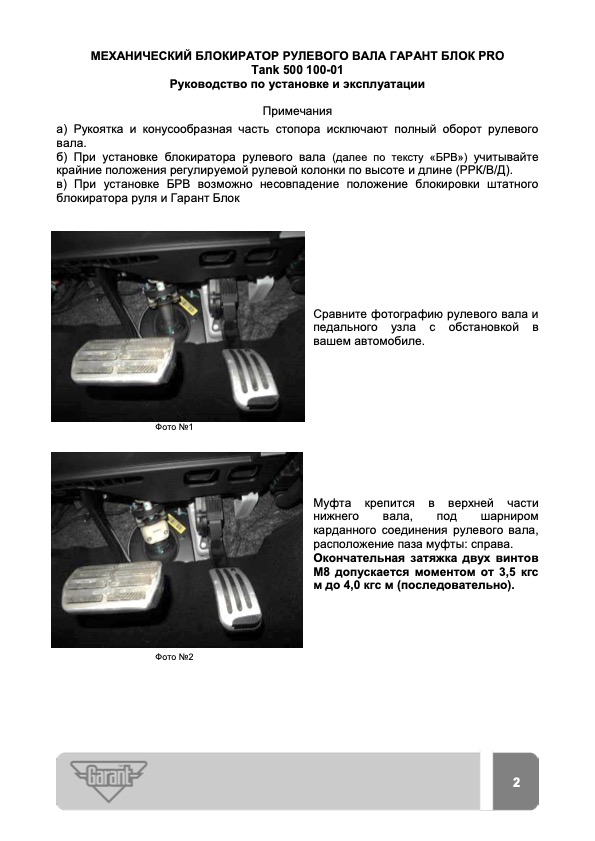 МЕХАНИЧЕСКИЙ БЛОКИРАТОР РУЛЕВОГО ВАЛА ГАРАНТ БЛОК PRO
Tank 500 100-01
Руководство по установке и эксплуатации

Примечания
а) Рукоятка и конусообразная часть стопора исключают полный оборот рулевого вала.
б) При установке блокиратора рулевого вала (далее по тексту «БРВ») учитывайте крайние положения регулируемой рулевой колонки по высоте и длине (РРК/В/Д).
в) При установке БРВ возможно несовпадение положение блокировки штатного блокиратора руля и Гарант Блок

Сравните фотографию рулевого вала и педального узла с обстановкой в вашем автомобиле.

Фото №1

Муфта крепится в верхней части нижнего вала, под шарниром карданного соединения рулевого вала, расположение паза муфты: справа.
Окончательная затяжка двух винтов М8 допускается моментом от 3,5 кгс м до 4,0 кгс м (последовательно).

Фото №2

Garant

2