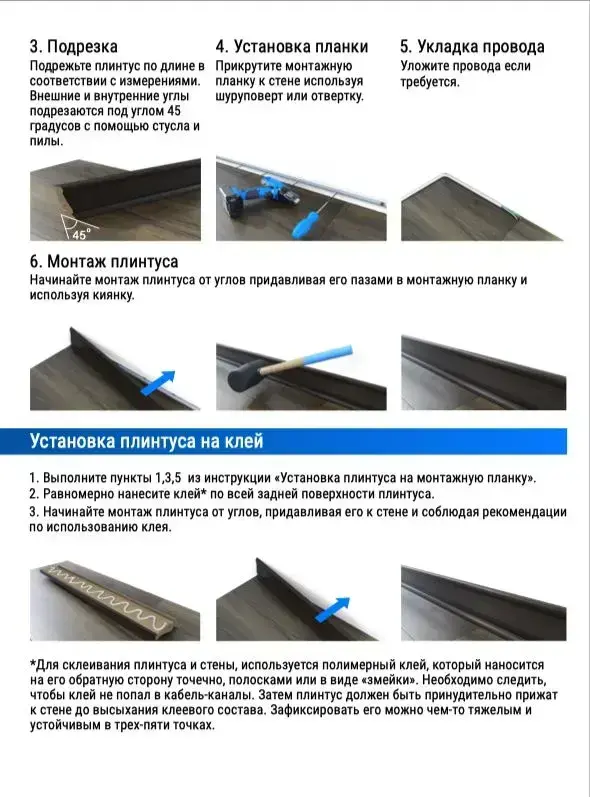 3. Подрезка
Подрежьте плинтус по длине в соответствии с измерениями. Внешние и внутренние углы подрезаются под углом 45 градусов с помощью стусла и пилы.

45°

4. Установка планки
Прикрутите монтажную планку к стене используя шуруповерт или отвертку.

5. Укладка провода
Уложите провода если требуется.

6. Монтаж плинтуса
Начинайте монтаж плинтуса от углов придавливая его пазами в монтажную планку и используя киянку.

Установка плинтуса на клей

1. Выполните пункты 1,3,5 из инструкции «Установка плинтуса на монтажную планку».
2. Равномерно нанесите клей* по всей задней поверхности плинтуса.
3. Начинайте монтаж плинтуса от углов, придавливая его к стене и соблюдая рекомендации по использованию клея.

*Для склеивания плинтуса и стены, используется полимерный клей, который наносится на его обратную сторону точечно, полосками или в виде «змейки». Необходимо следить, чтобы клей не попал в кабель-каналы. Затем плинтус должен быть принудительно прижат к стене до высыхания клеевого состава. Зафиксировать его можно чем-то тяжелым и устойчивым в трех-пяти точках.