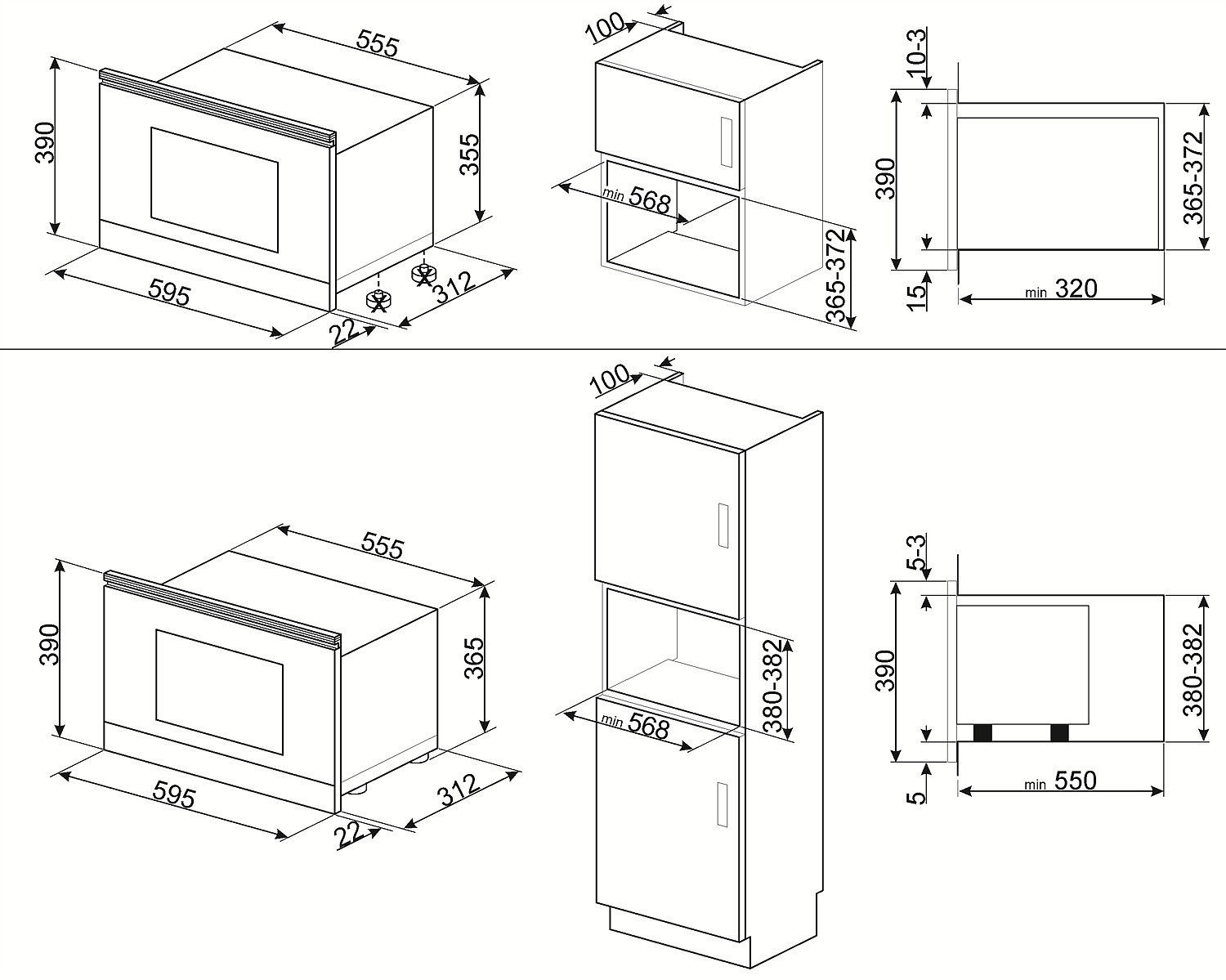 555
390
355
595
22
312
100
min 568
365-372
10-3
390
365-372
15
min 320
555
390
365
595
22
312
100
380-382
min 568
5-3
390
380-382
5
min 550