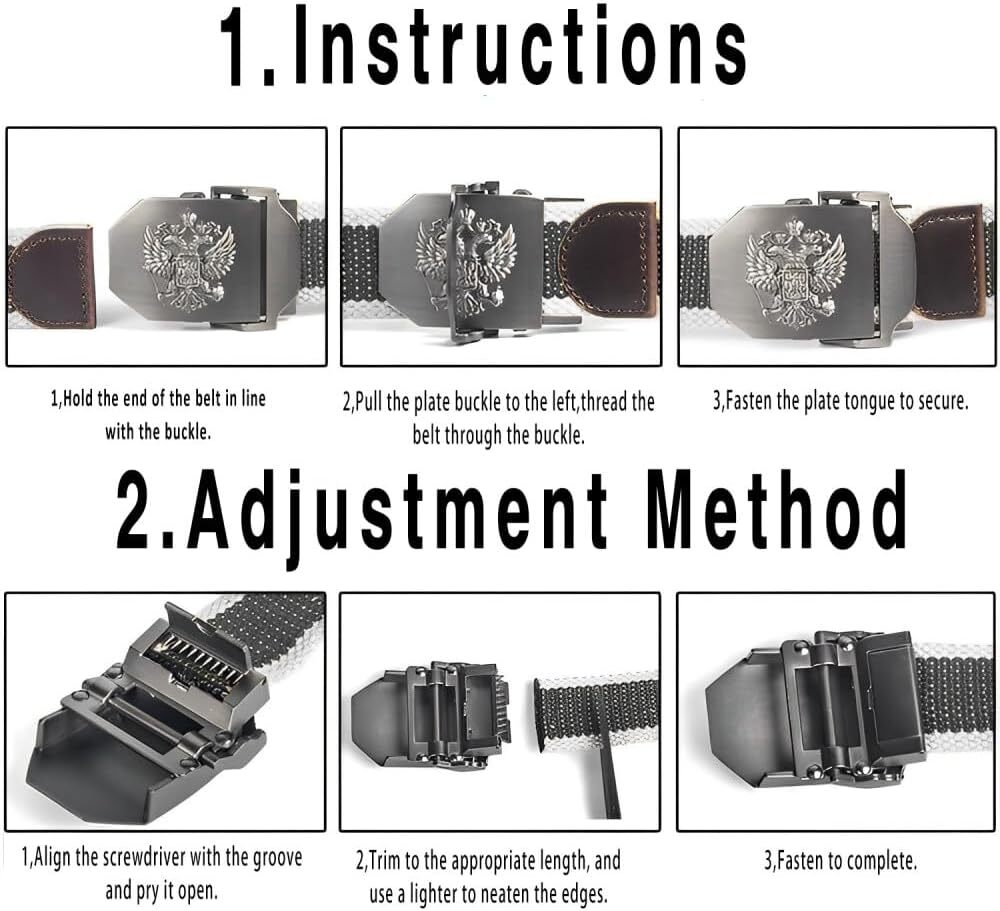 1.Instructions

1,Hold the end of the belt in line with the buckle.

2,Pull the plate buckle to the left,thread the belt through the buckle.

3,Fasten the plate tongue to secure.

2.Adjustment Method

1,Align the screwdriver with the groove and pry it open.

2,Trim to the appropriate length, and use a lighter to neaten the edges.

3,Fasten to complete.