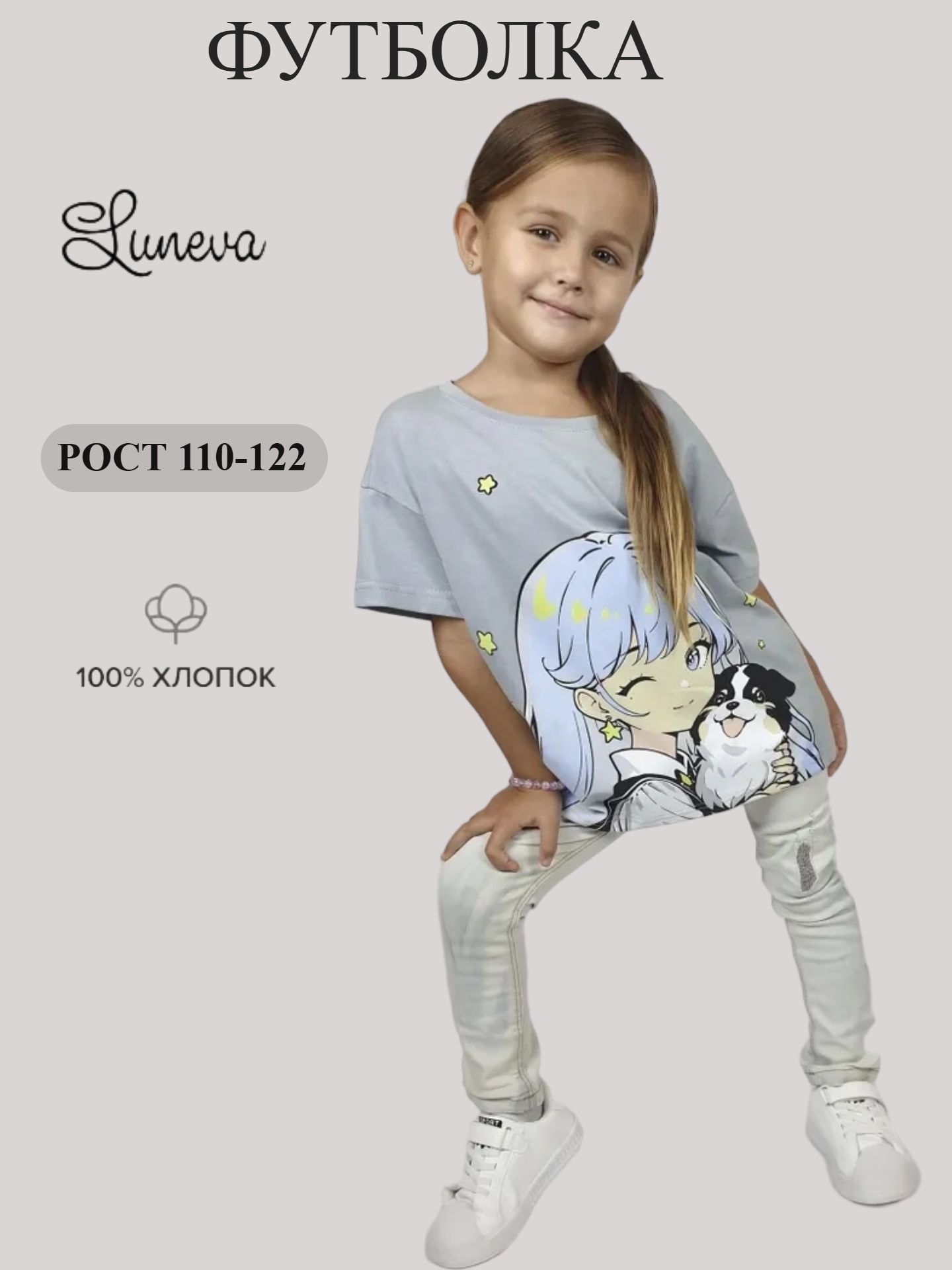 ФУТБОЛКА

Luneva

РОСТ 110-122

100% ХЛОПОК