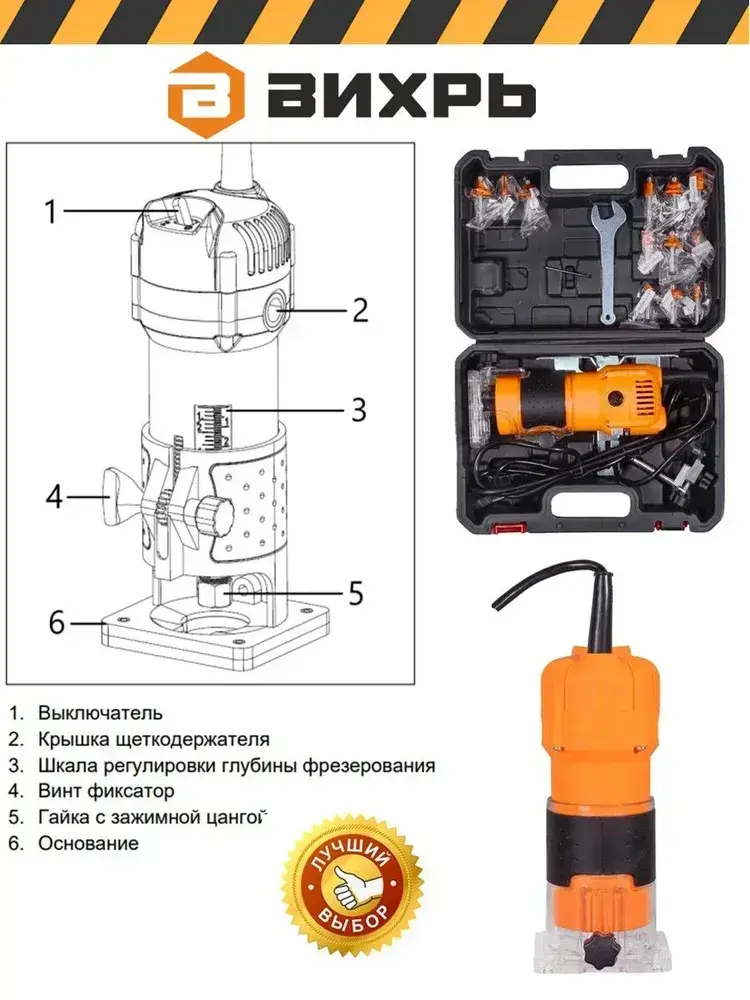 ВИХРЬ

1
2
3
4
5
6

1. Выключатель
2. Крышка щеткодержателя
3. Шкала регулировки глубины фрезерования
4. Винт фиксатор
5. Гайка с зажимной цангой
6. Основание

ЛУЧШИЙ ВЫБОР